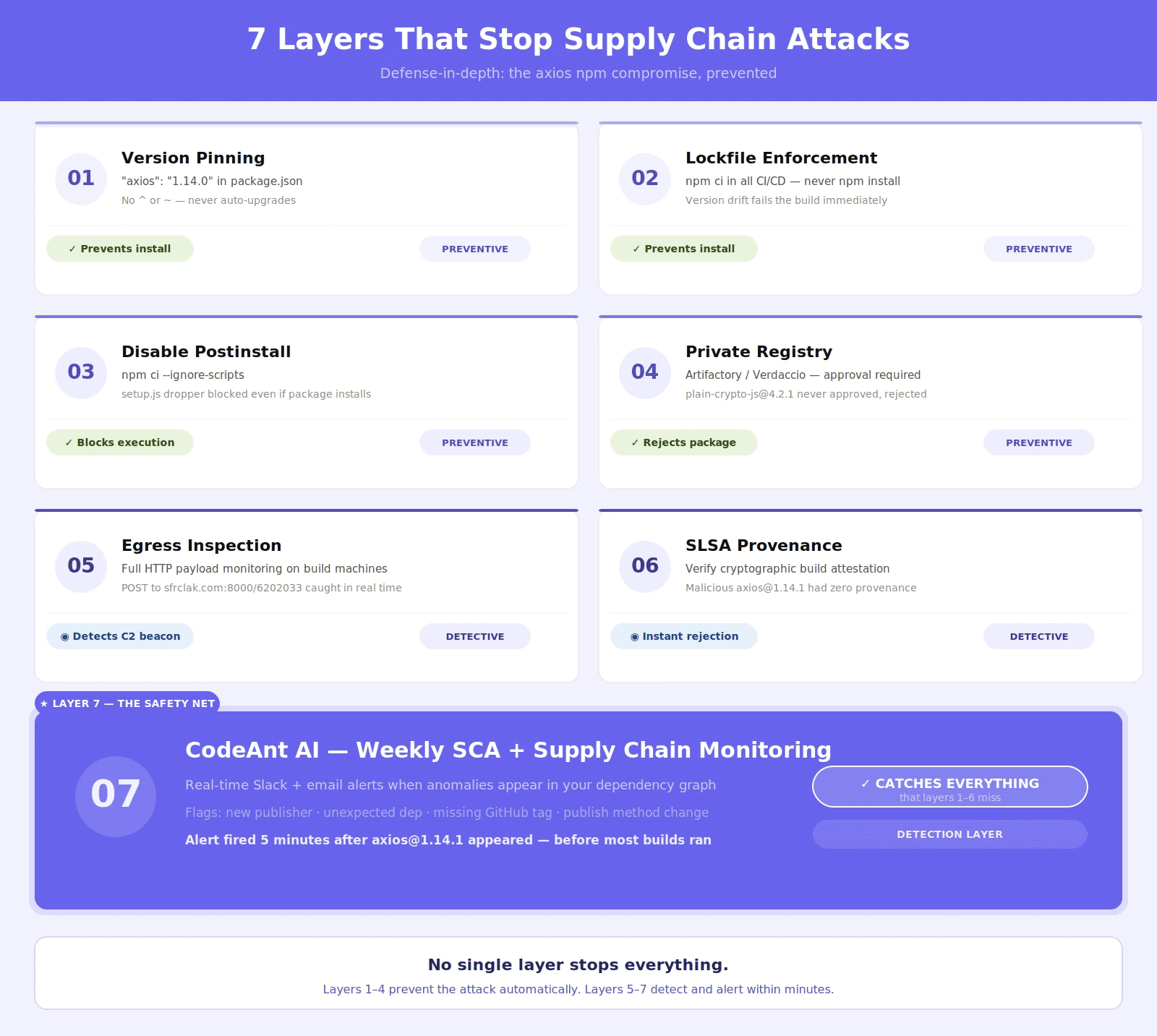 7 Layers That Stop Supply Chain Attacks

Defense-in-depth: the axios npm compromise, prevented

01

Version Pinning

"axios": "1.14.0" in package.json

No ^ or ~ — never auto-upgrades

✓ Prevents install

PREVENTIVE

02

Lockfile Enforcement

npm ci in all CI/CD — never npm install

Version drift fails the build immediately

✓ Prevents install

PREVENTIVE

03

Disable Postinstall

npm ci --ignore-scripts

setup.js dropper blocked even if package installs

✓ Blocks execution

PREVENTIVE

04

Private Registry

Artifactory / Verdaccio — approval required

plain-crypto-js@4.2.1 never approved, rejected

✓ Rejects package

PREVENTIVE

05

Egress Inspection

Full HTTP payload monitoring on build machines

POST to sfrclak.com:8000/6202033 caught in real time

◉ Detects C2 beacon

DETECTIVE

06

SLSA Provenance

Verify cryptographic build attestation

Malicious axios@1.14.1 had zero provenance

◉ Instant rejection

DETECTIVE

★ LAYER 7 — THE SAFETY NET

07

CodeAnt AI — Weekly SCA + Supply Chain Monitoring

Real-time Slack + email alerts when anomalies appear in your dependency graph

Flags: new publisher · unexpected dep · missing GitHub tag · publish method change

Alert fired 5 minutes after axios@1.14.1 appeared — before most builds ran

✓ CATCHES EVERYTHING
that layers 1–6 miss

DETECTION LAYER

No single layer stops everything.

Layers 1–4 prevent the attack automatically. Layers 5–7 detect and alert within minutes.