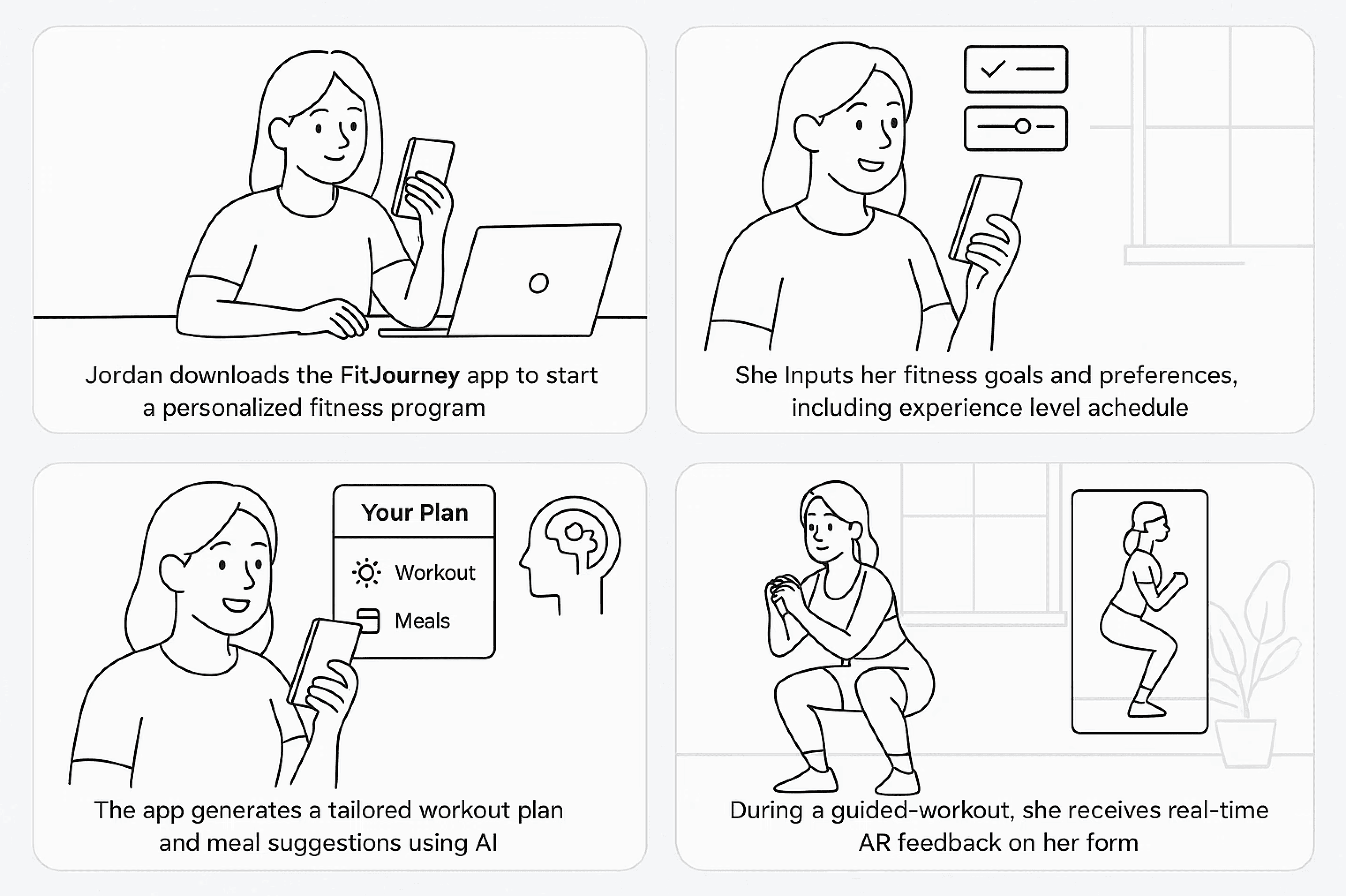 Jordan downloads the FitJourney app to start a personalized fitness program

She Inputs her fitness goals and preferences, including experience level achedule

Your Plan

Workout

Meals

The app generates a tailored workout plan and meal suggestions using AI

During a guided-workout, she receives real-time AR feedback on her form