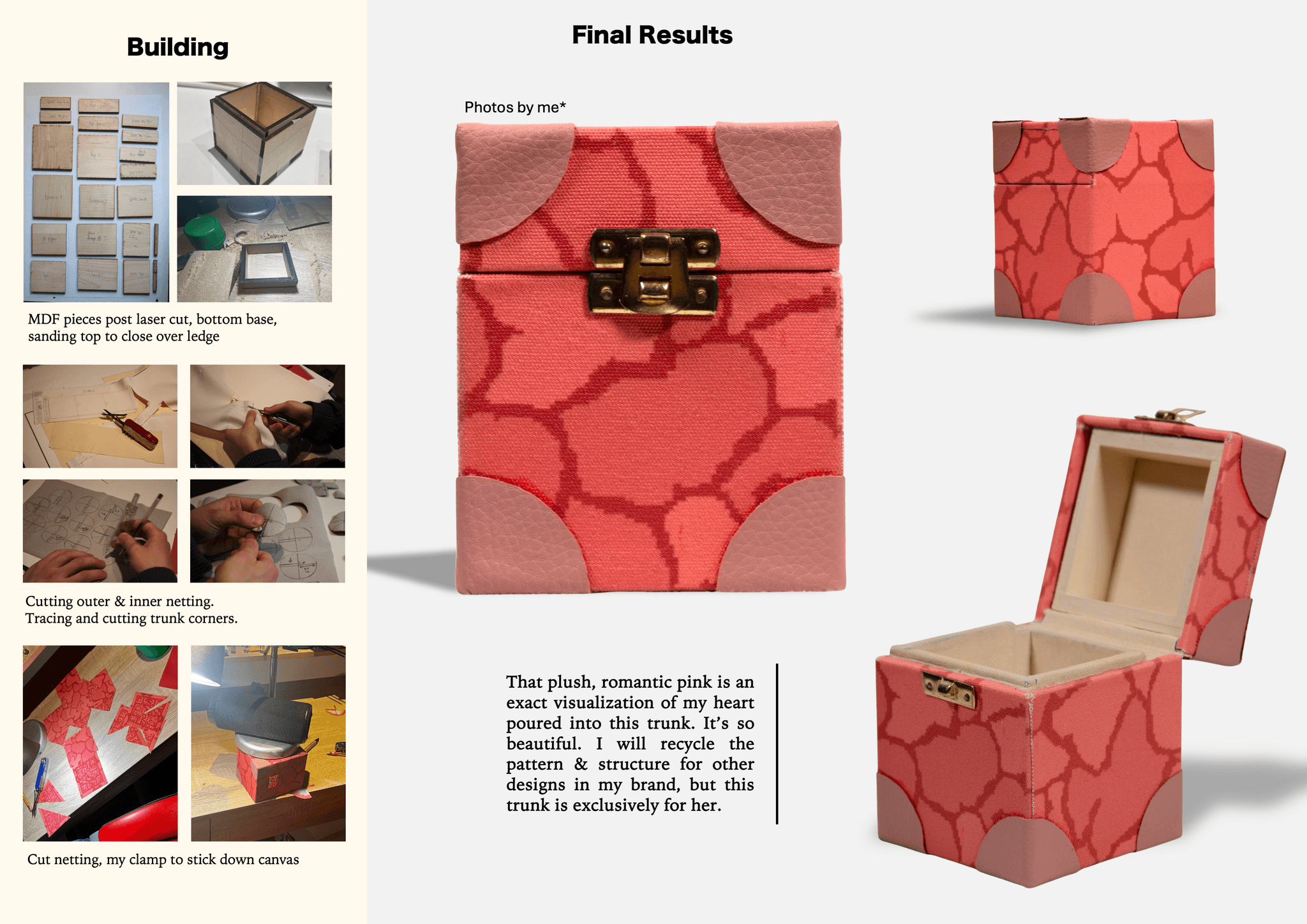 Building

MDF pieces post laser cut, bottom base, sanding top to close over ledge

Cutting outer & inner netting.
Tracing and cutting trunk corners.

Cut netting, my clamp to stick down canvas

Final Results

Photos by me*

That plush, romantic pink is an exact visualization of my heart poured into this trunk. It's so beautiful. I will recycle the pattern & structure for other designs in my brand, but this trunk is exclusively for her.