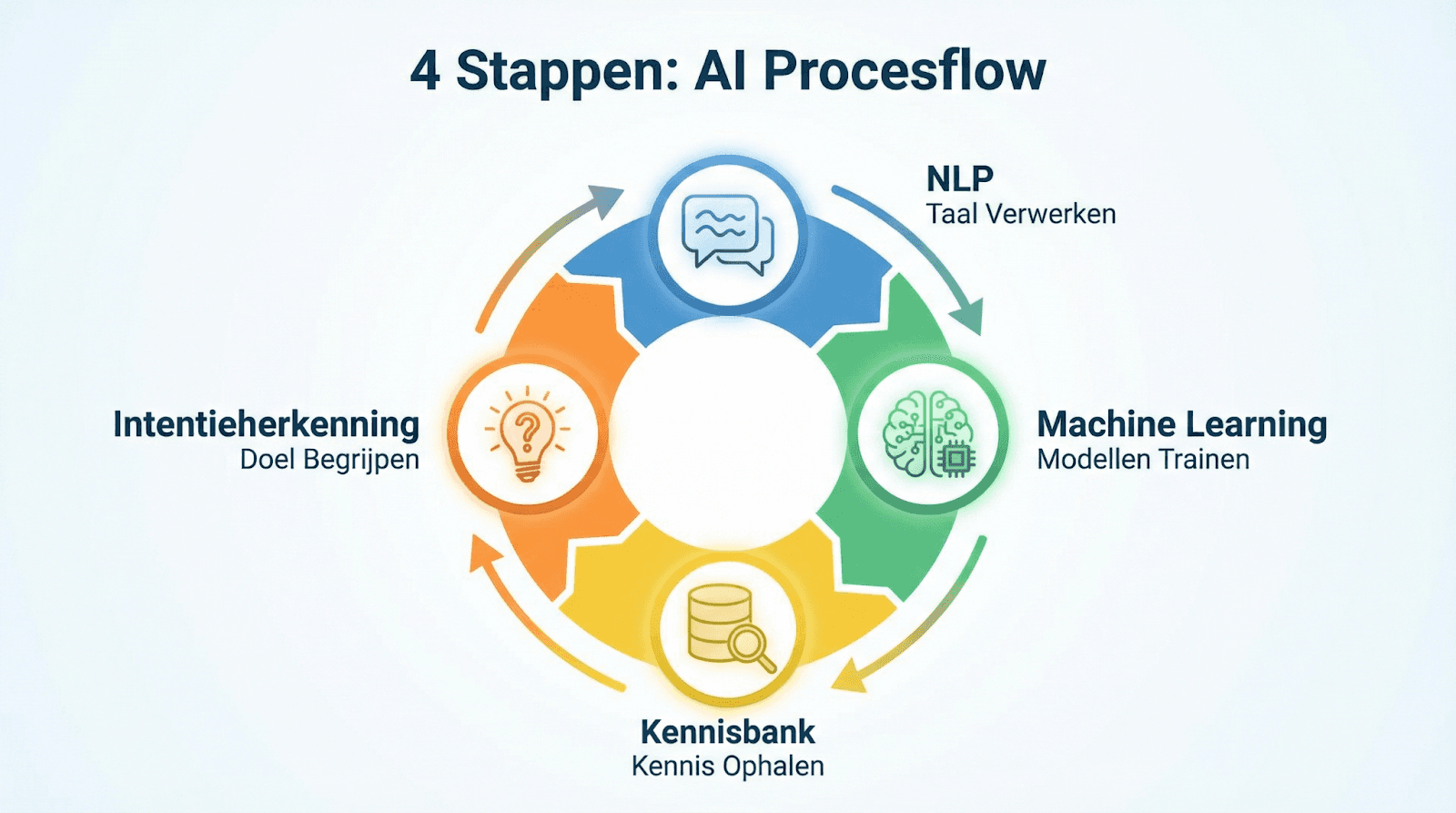 4 Stappen: AI Procesflow

NLP
Taal Verwerken

Machine Learning
Modellen Trainen

Kennisbank
Kennis Ophalen

Intentieherkenning
Doel Begrijpen