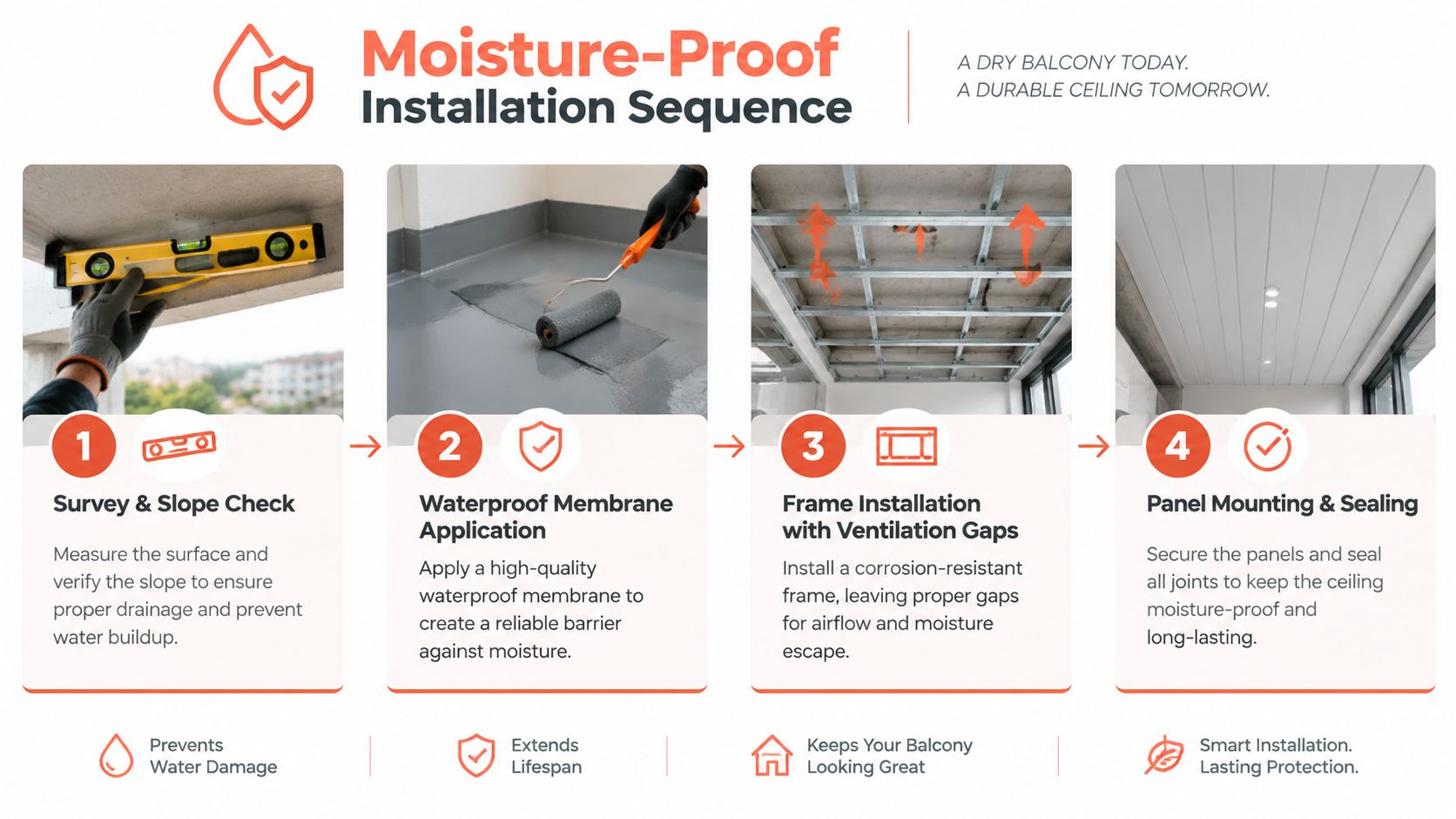 Moisture-Proof
Installation Sequence

A DRY BALCONY TODAY.
A DURABLE CEILING TOMORROW.

1

Survey & Slope Check

Measure the surface and verify the slope to ensure proper drainage and prevent water buildup.

2

Waterproof Membrane Application

Apply a high-quality waterproof membrane to create a reliable barrier against moisture.

3

Frame Installation with Ventilation Gaps

Install a corrosion-resistant frame, leaving proper gaps for airflow and moisture escape.

4

Panel Mounting & Sealing

Secure the panels and seal all joints to keep the ceiling moisture-proof and long-lasting.

Prevents Water Damage

Extends Lifespan

Keeps Your Balcony Looking Great

Smart Installation. Lasting Protection.