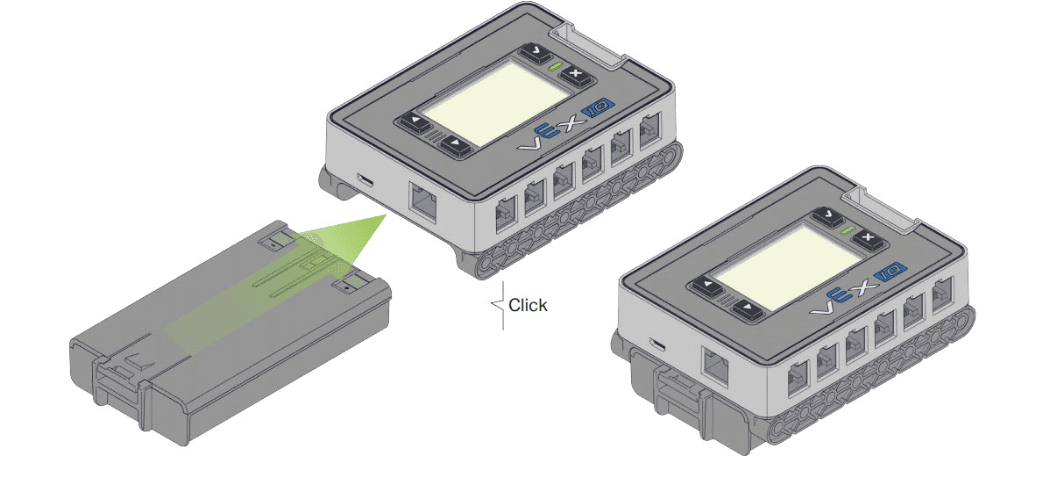 VEX IQ

Click

VEX IQ