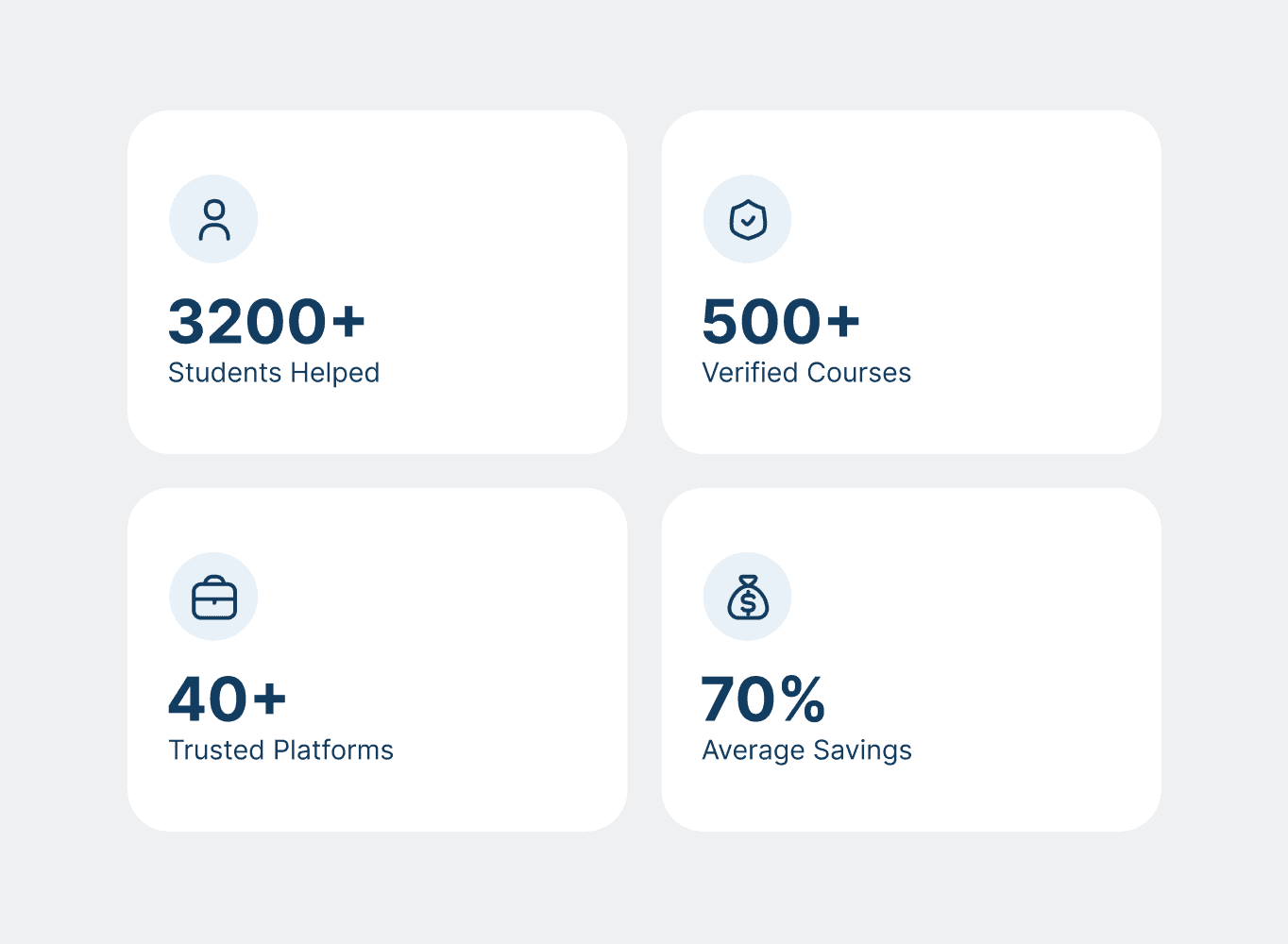 3200+
Students Helped

500+
Verified Courses

40+
Trusted Platforms

70%
Average Savings