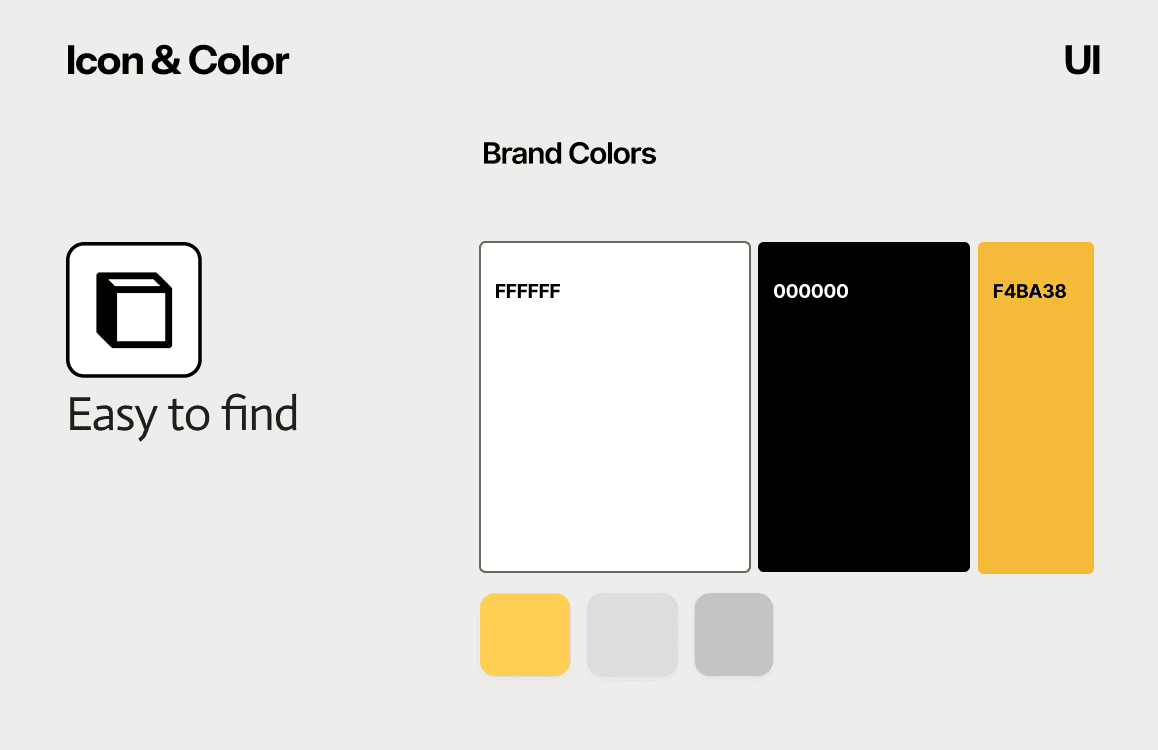 Icon & Color

UI

Brand Colors

Easy to find

FFFFFF

000000

F4BA38