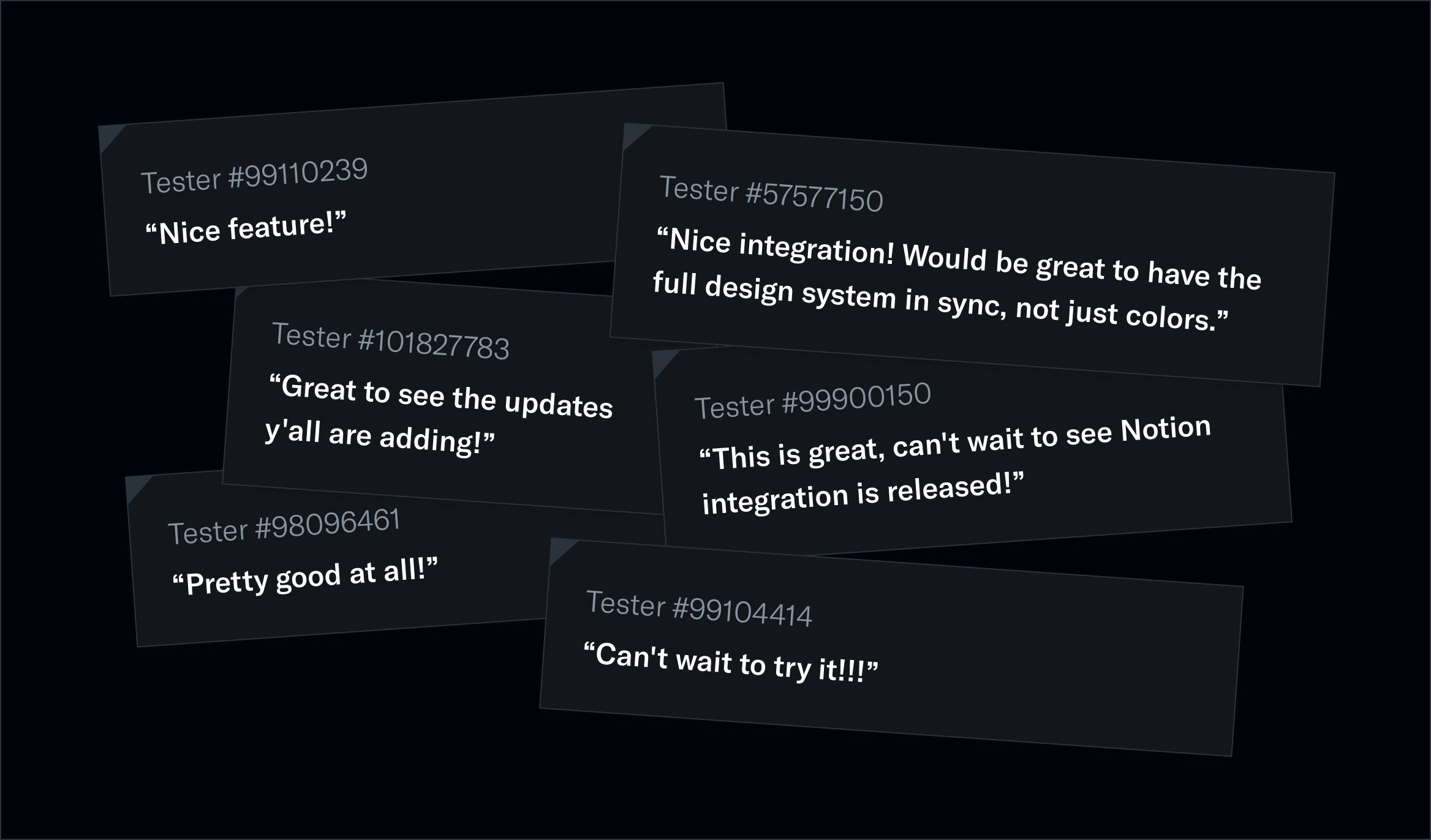 Tester #99110239

“Nice feature!”

Tester #57577150

“Nice integration! Would be great to have the full design system in sync, not just colors.”

Tester #101827783

“Great to see the updates y'all are adding!”

Tester #99900150

“This is great, can't wait to see Notion integration is released!”

Tester #98096461

“Pretty good at all!”

Tester #99104414

“Can't wait to try it!!!”