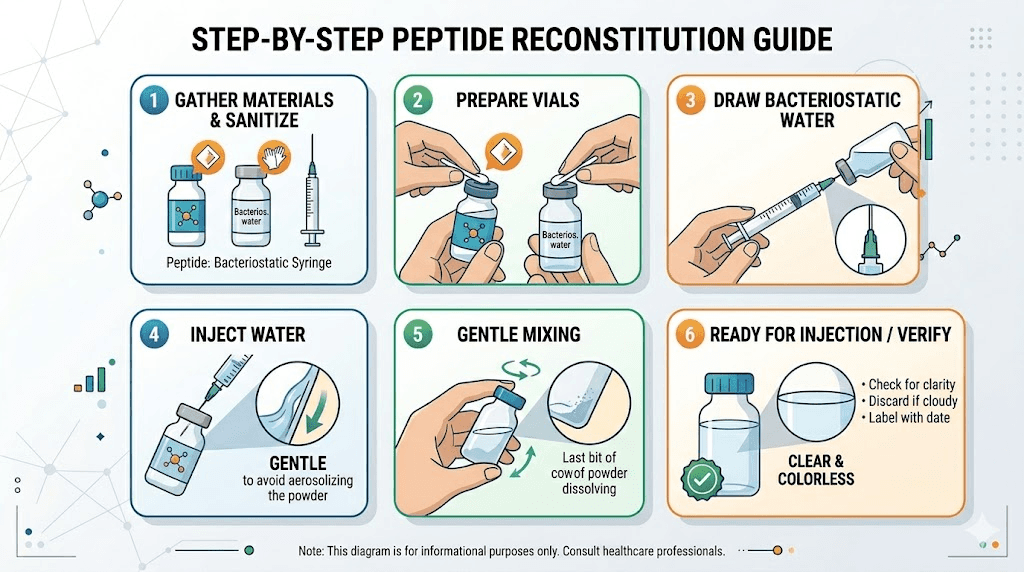 STEP-BY-STEP PEPTIDE RECONSTITUTION GUIDE

1 GATHER MATERIALS & SANITIZE

Bacterios. water

Peptide: Bacteriostatic Syringe

2 PREPARE VIALS

Bacterios. water

3 DRAW BACTERIOSTATIC WATER

4 INJECT WATER

GENTLE
to avoid aerosolizing the powder

5 GENTLE MIXING

Last bit of cowof powder dissolving

6 READY FOR INJECTION / VERIFY

• Check for clarity
• Discard if cloudy
• Label with date

CLEAR & COLORLESS

Note: This diagram is for informational purposes only. Consult healthcare professionals.