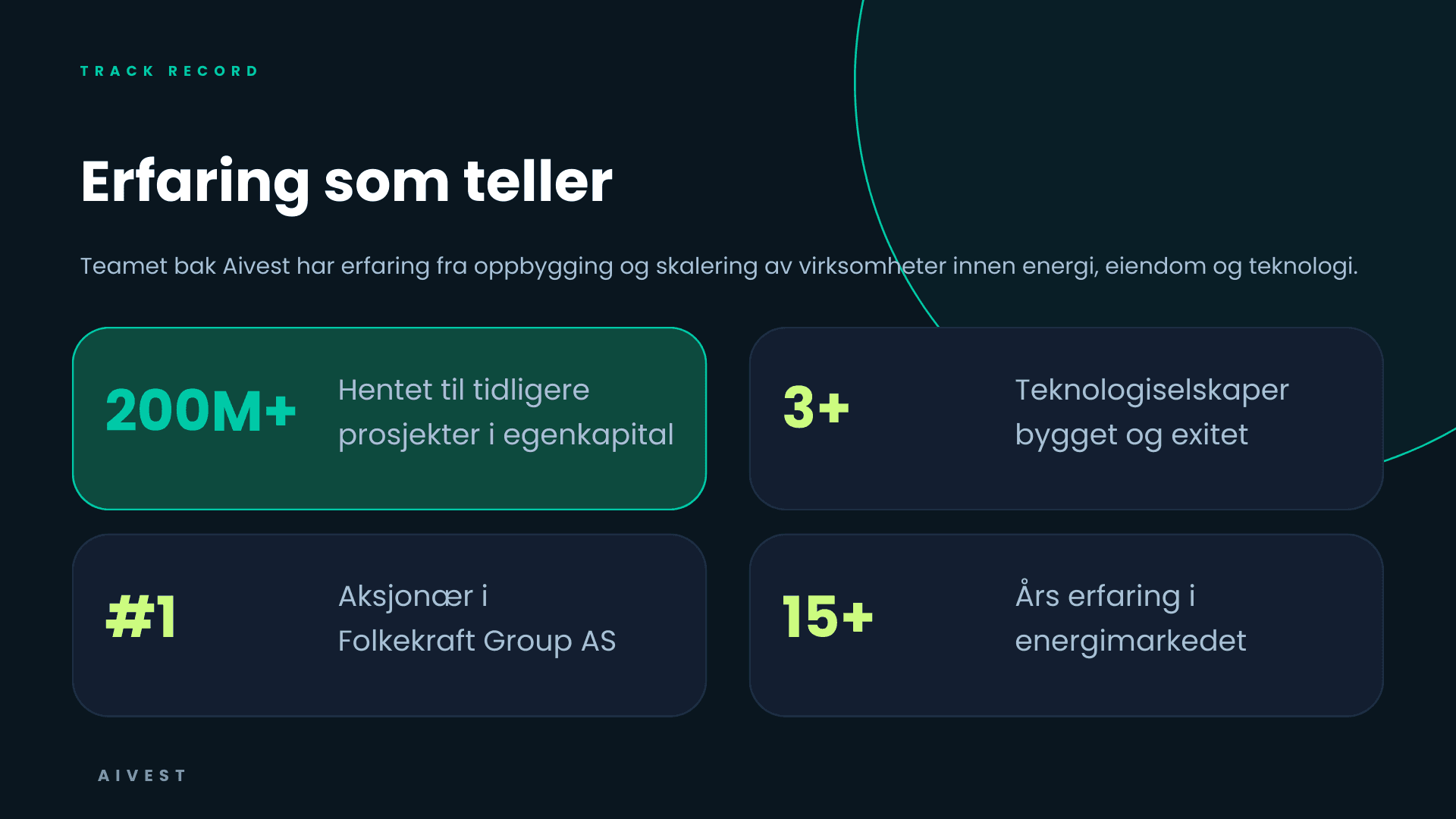 TRACK RECORD

Erfaring som teller

Teamet bak Aivest har erfaring fra oppbygging og skalering av virksomheter innen energi, eiendom og teknologi.

200M+

Hentet til tidligere prosjekter i egenkapital

3+

Teknologiselskaper bygget og exitet

#1

Aksjonær i Folkekraft Group AS

15+

Års erfaring i energimarkedet

AIVEST