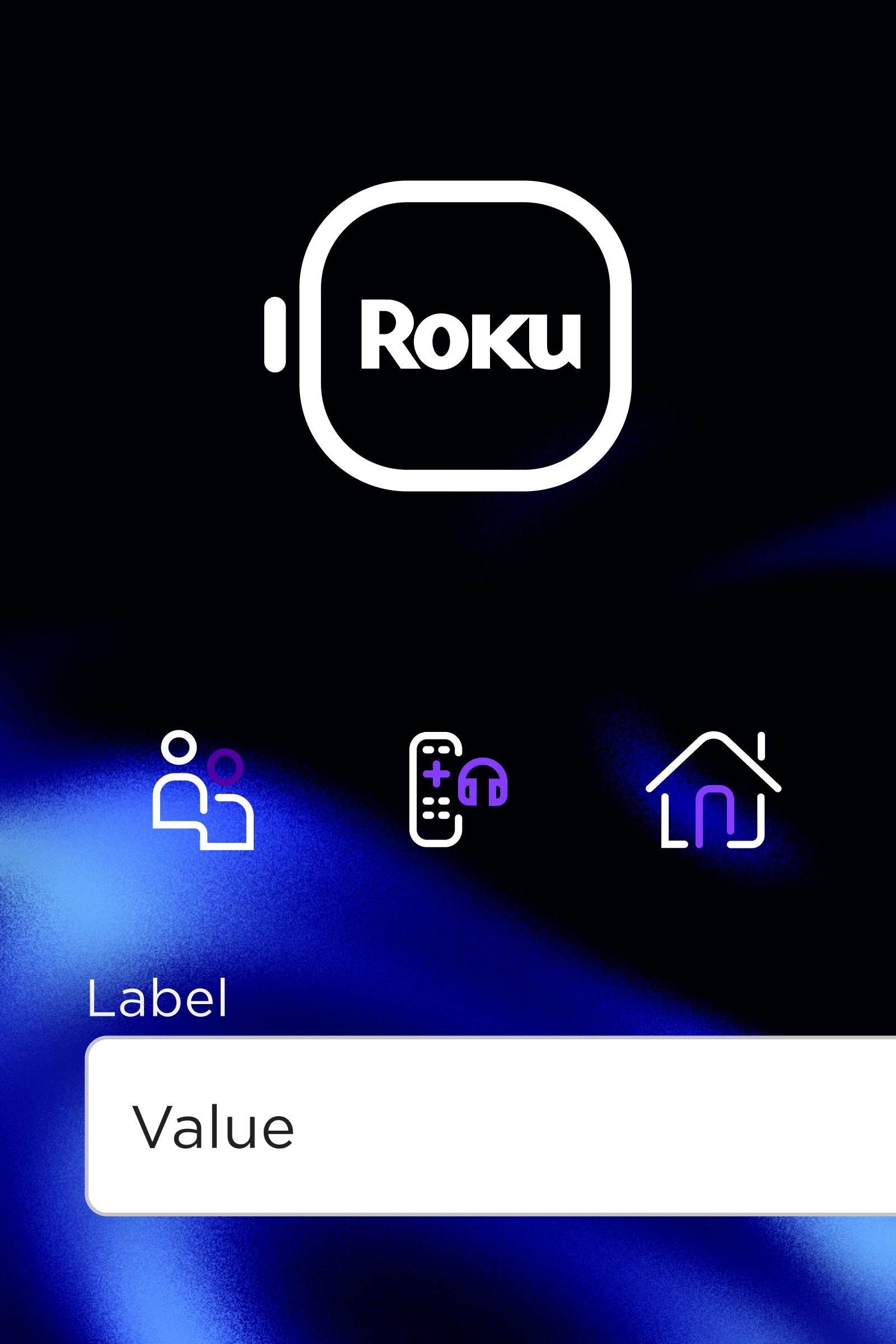 Roku

Label

Value