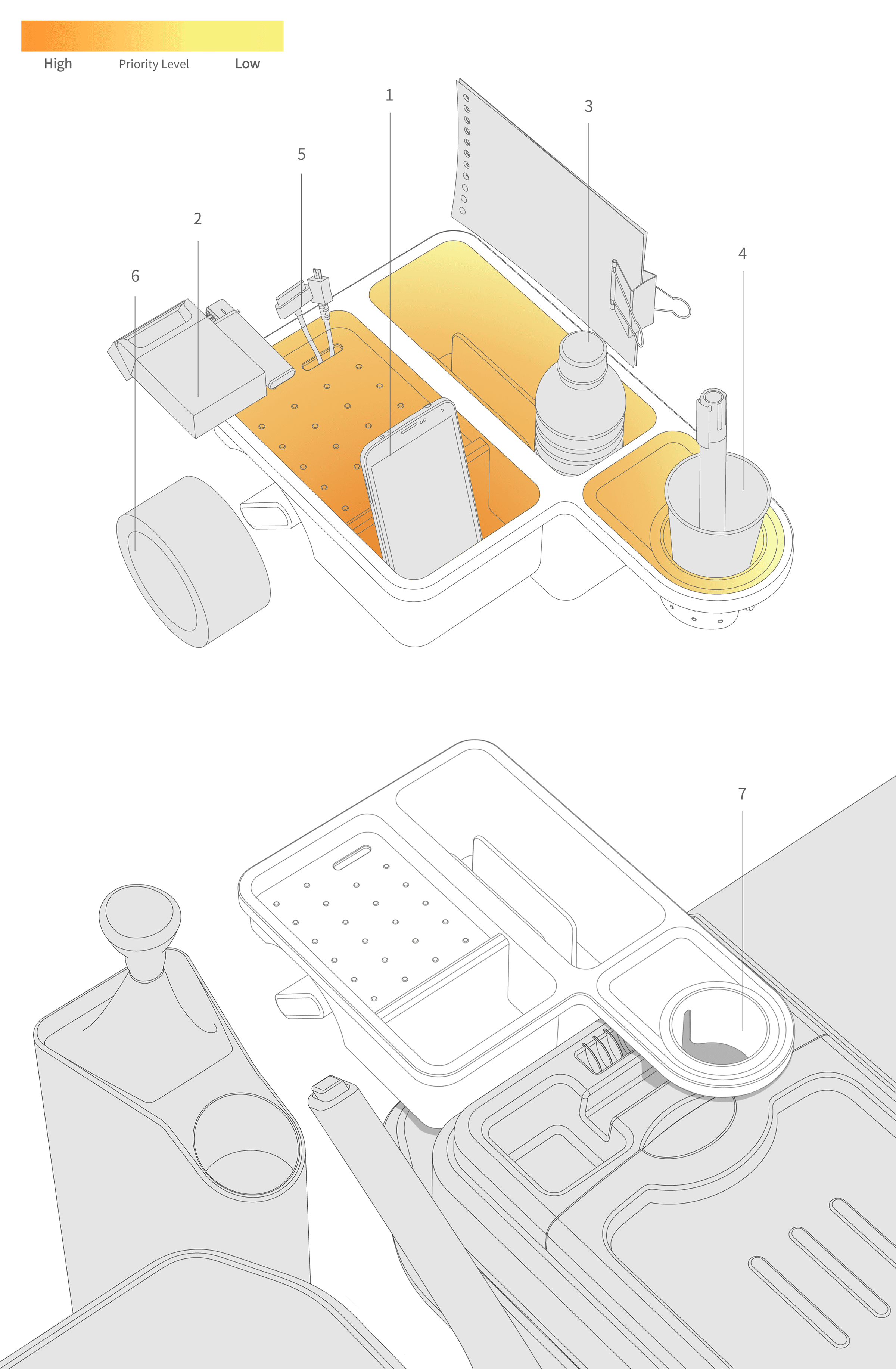 High Priority Level Low

1

3

5

2

4

6

7