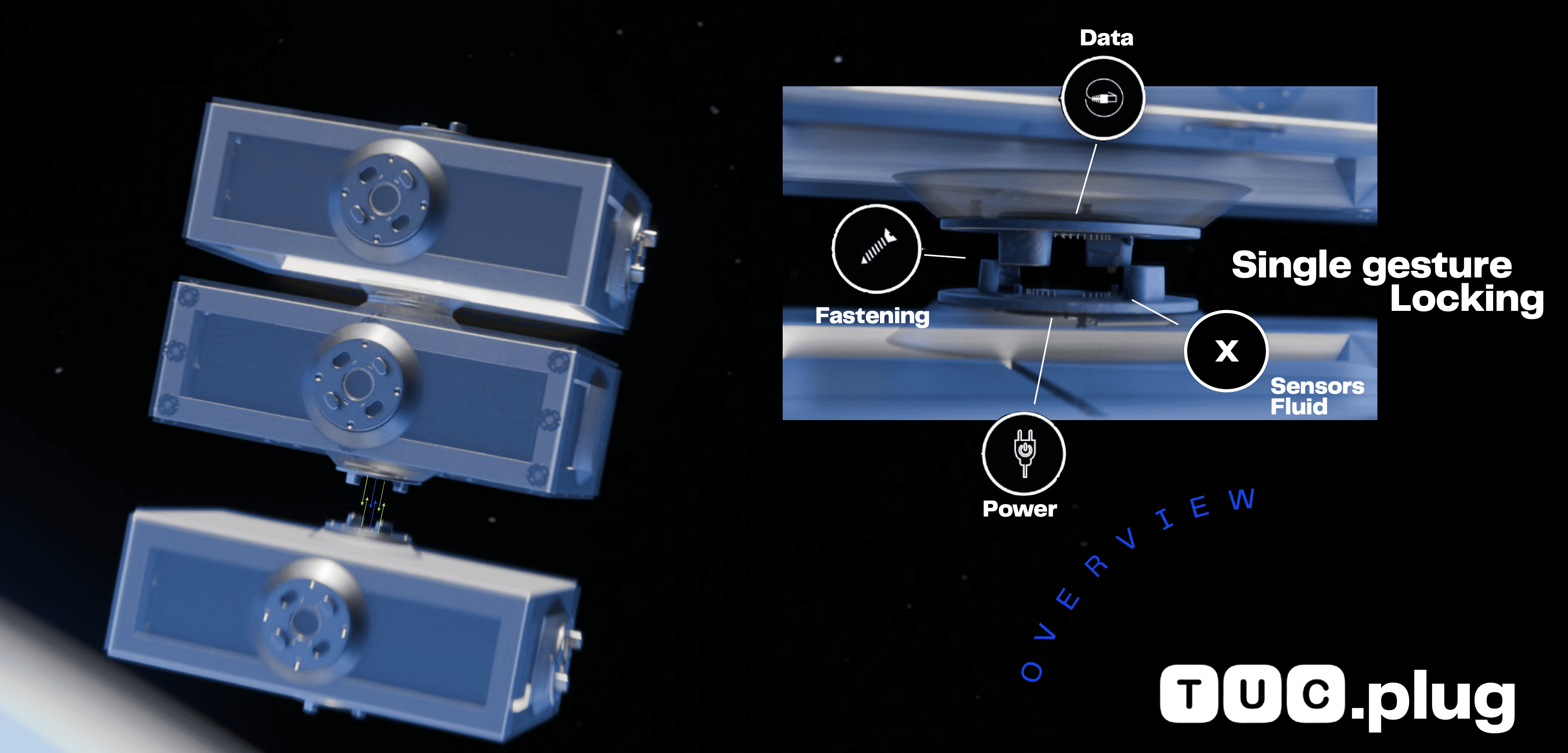 Data

Fastening

Single gesture
Locking

X

Sensors
Fluid

Power

OVERVIEW

TUC.plug