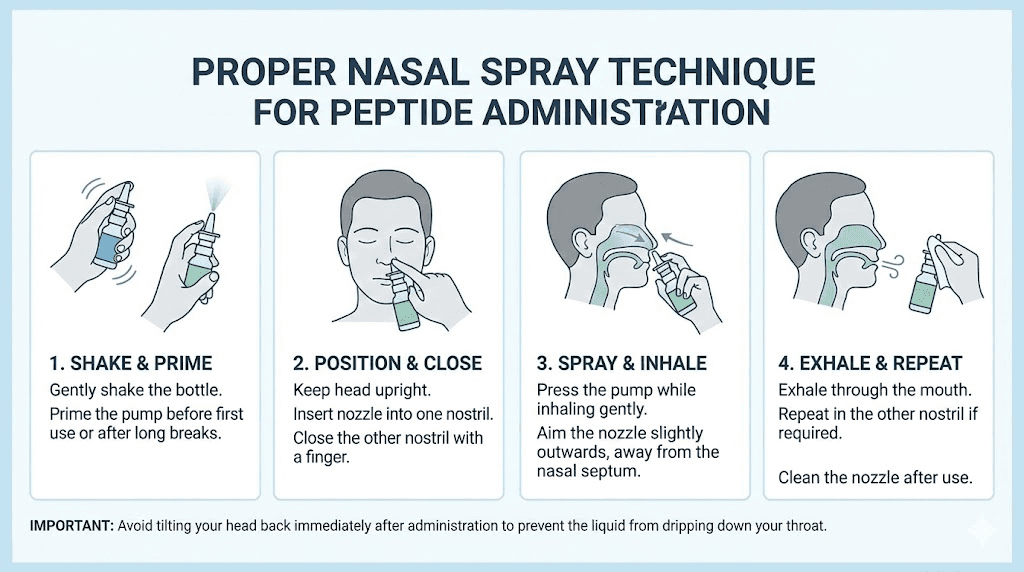 PROPER NASAL SPRAY TECHNIQUE FOR PEPTIDE ADMINISTRATION

1. SHAKE & PRIME
Gently shake the bottle.
Prime the pump before first use or after long breaks.

2. POSITION & CLOSE
Keep head upright.
Insert nozzle into one nostril.
Close the other nostril with a finger.

3. SPRAY & INHALE
Press the pump while inhaling gently.
Aim the nozzle slightly outwards, away from the nasal septum.

4. EXHALE & REPEAT
Exhale through the mouth.
Repeat in the other nostril if required.
Clean the nozzle after use.

IMPORTANT: Avoid tilting your head back immediately after administration to prevent the liquid from dripping down your throat.