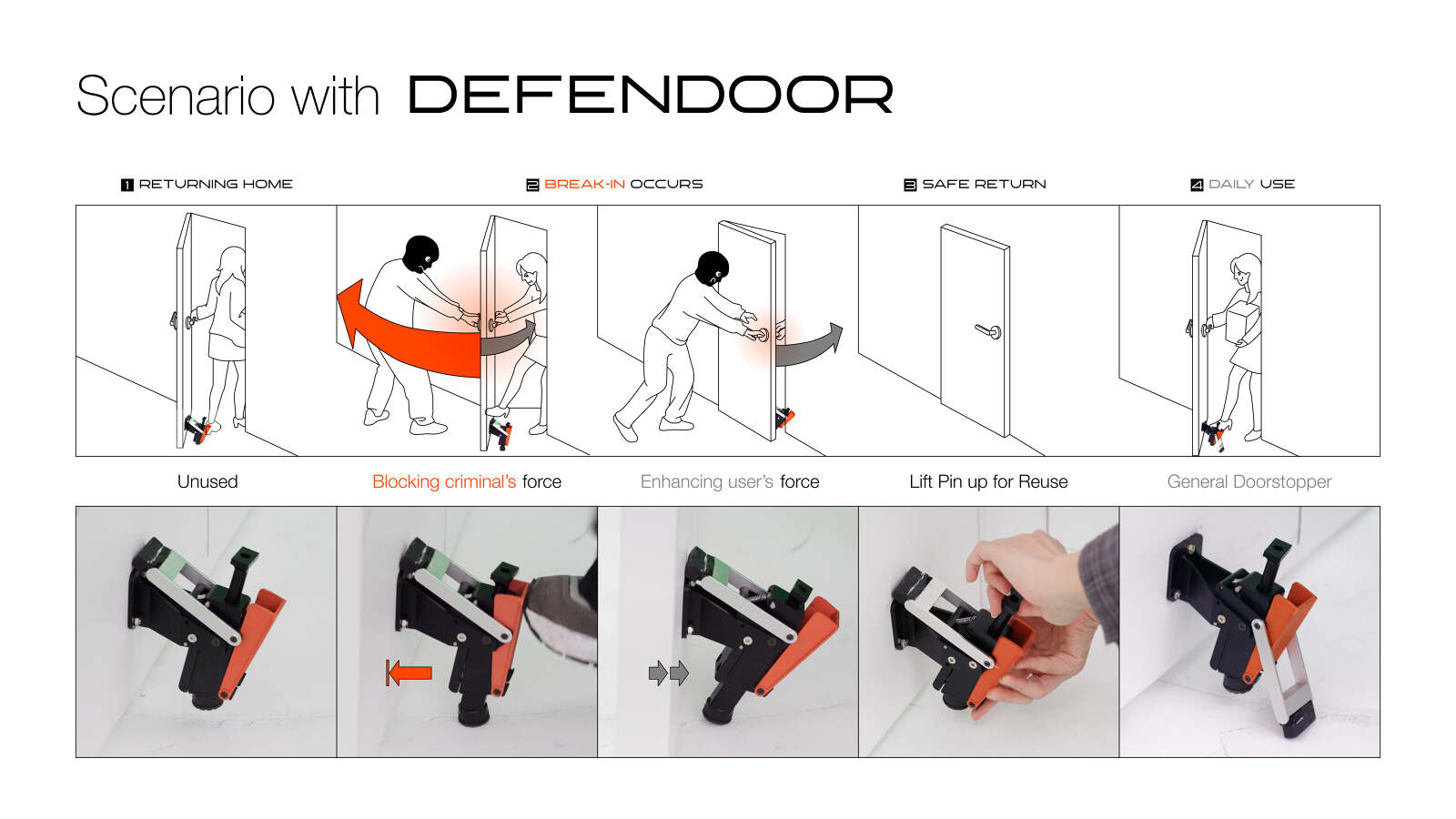 Scenario with DEFENDOOR

1 RETURNING HOME

2 BREAK-IN OCCURS

3 SAFE RETURN

4 DAILY USE

Unused

Blocking criminal's force

Enhancing user's force

Lift Pin up for Reuse

General Doorstopper