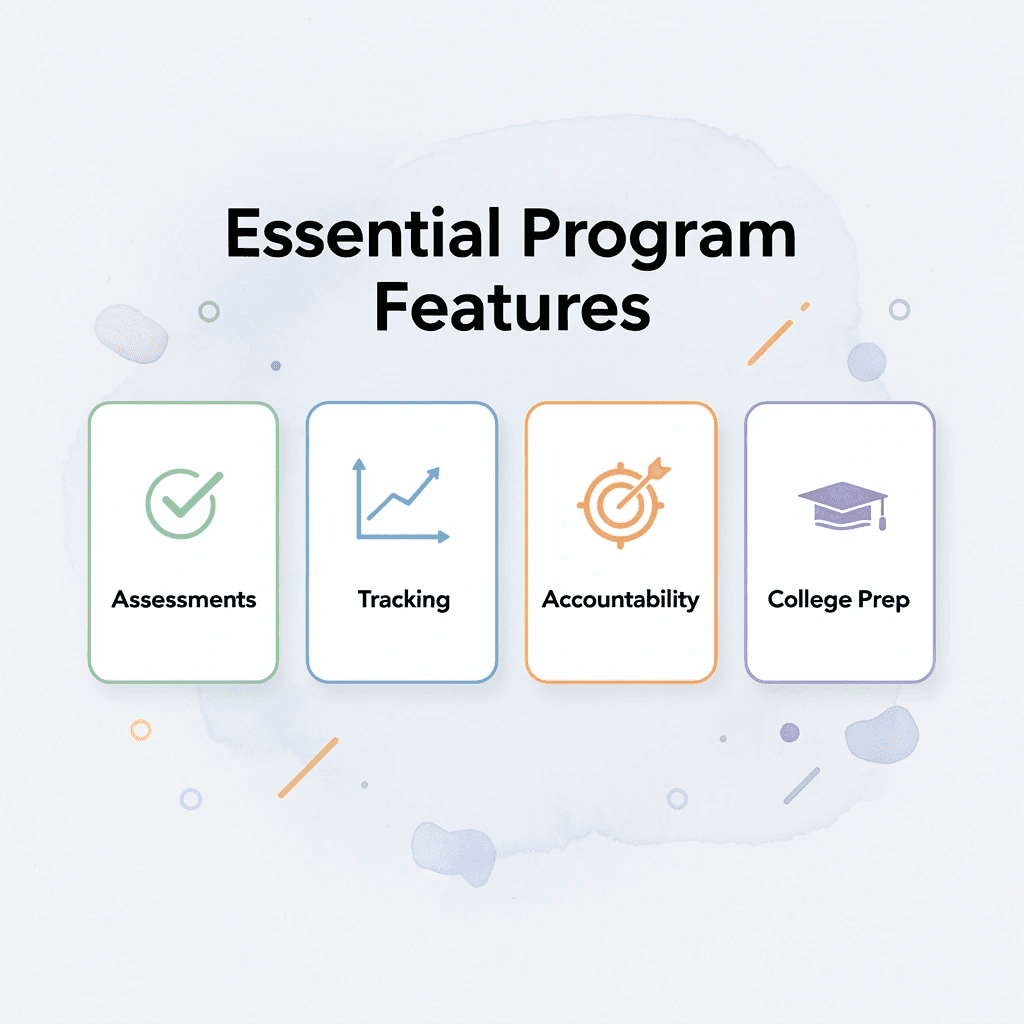 Essential Program Features

Assessments

Tracking

Accountability

College Prep