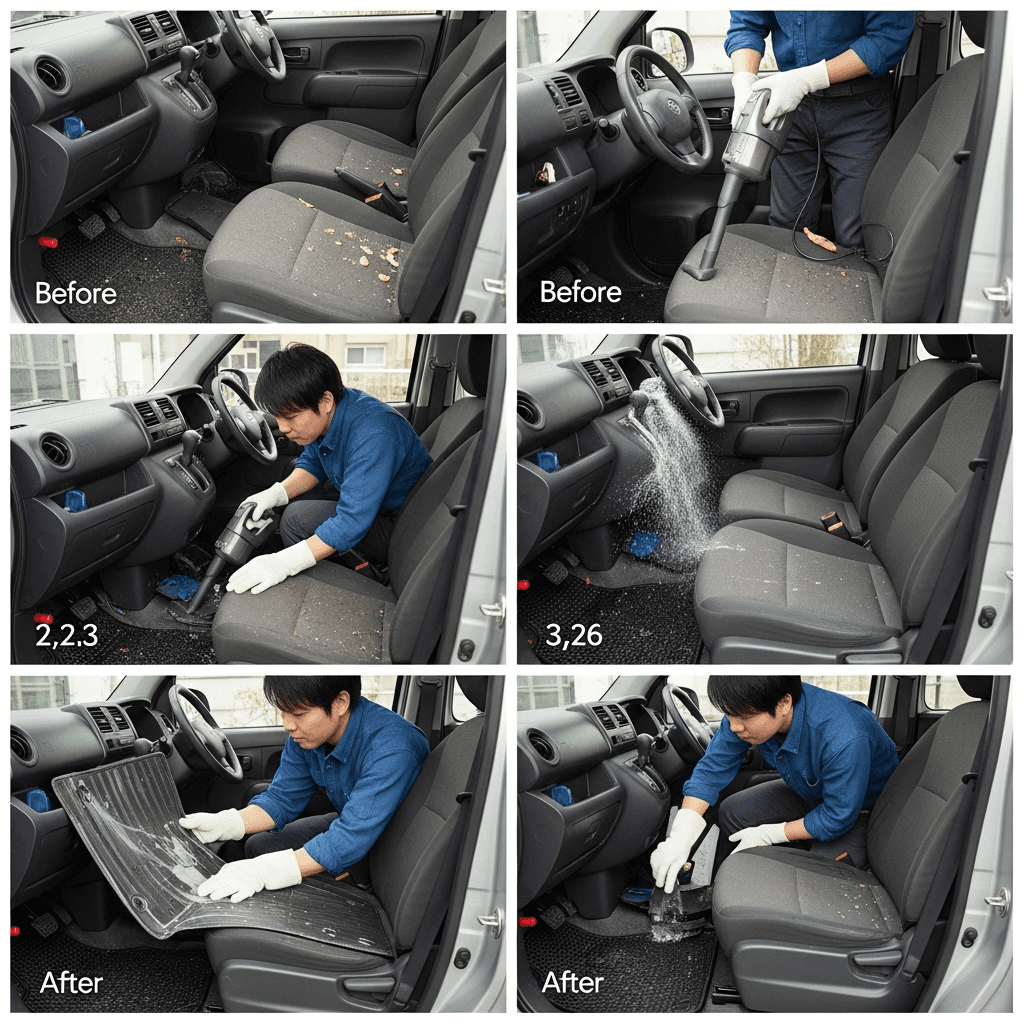 Before

Before

2,2.3

3,26

After

After