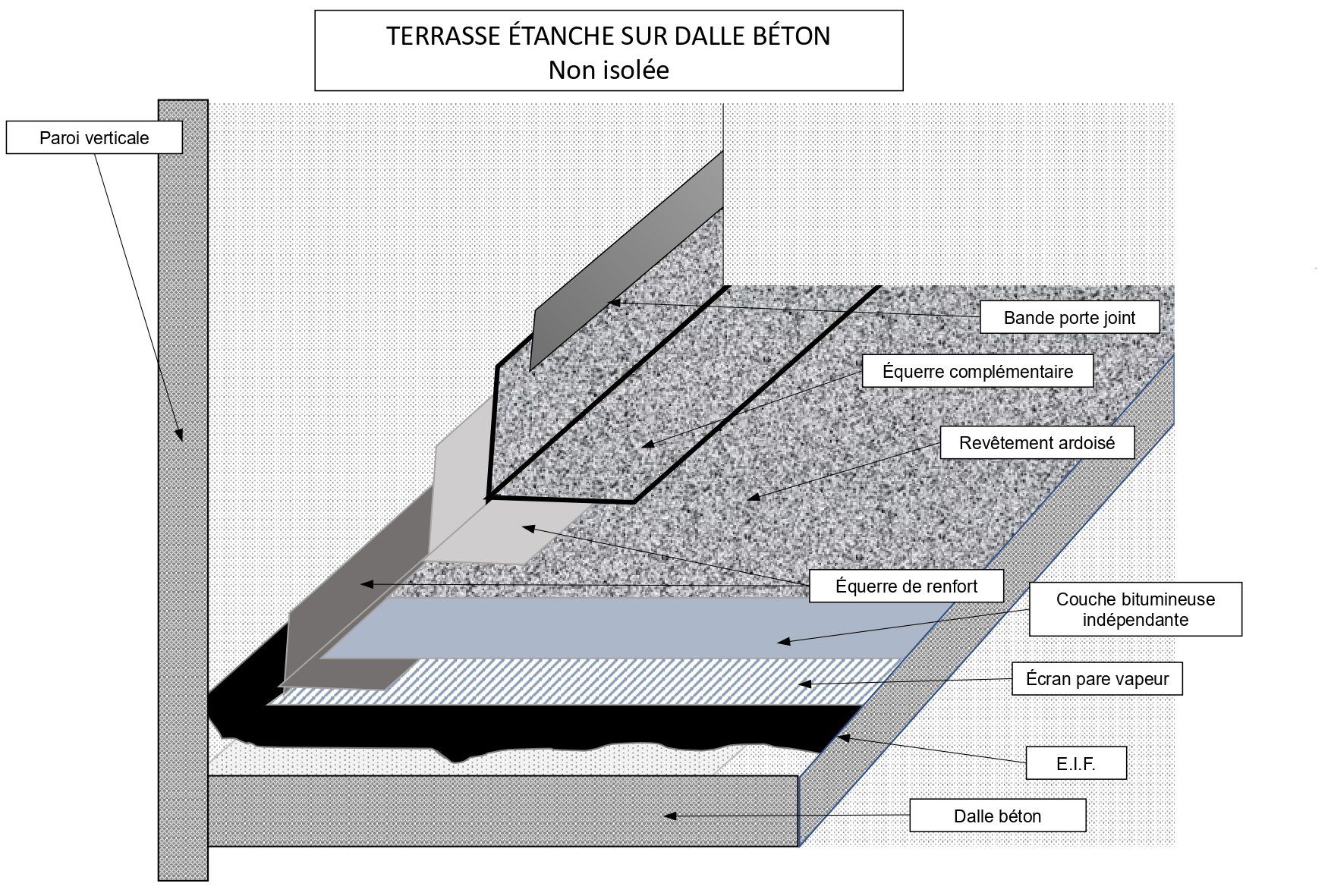 TERRASSE ÉTANCHE SUR DALLE BÉTON
Non isolée

Paroi verticale

Bande porte joint

Équerre complémentaire

Revêtement ardoisé

Équerre de renfort

Couche bitumineuse indépendante

Écran pare vapeur

E.I.F.

Dalle béton