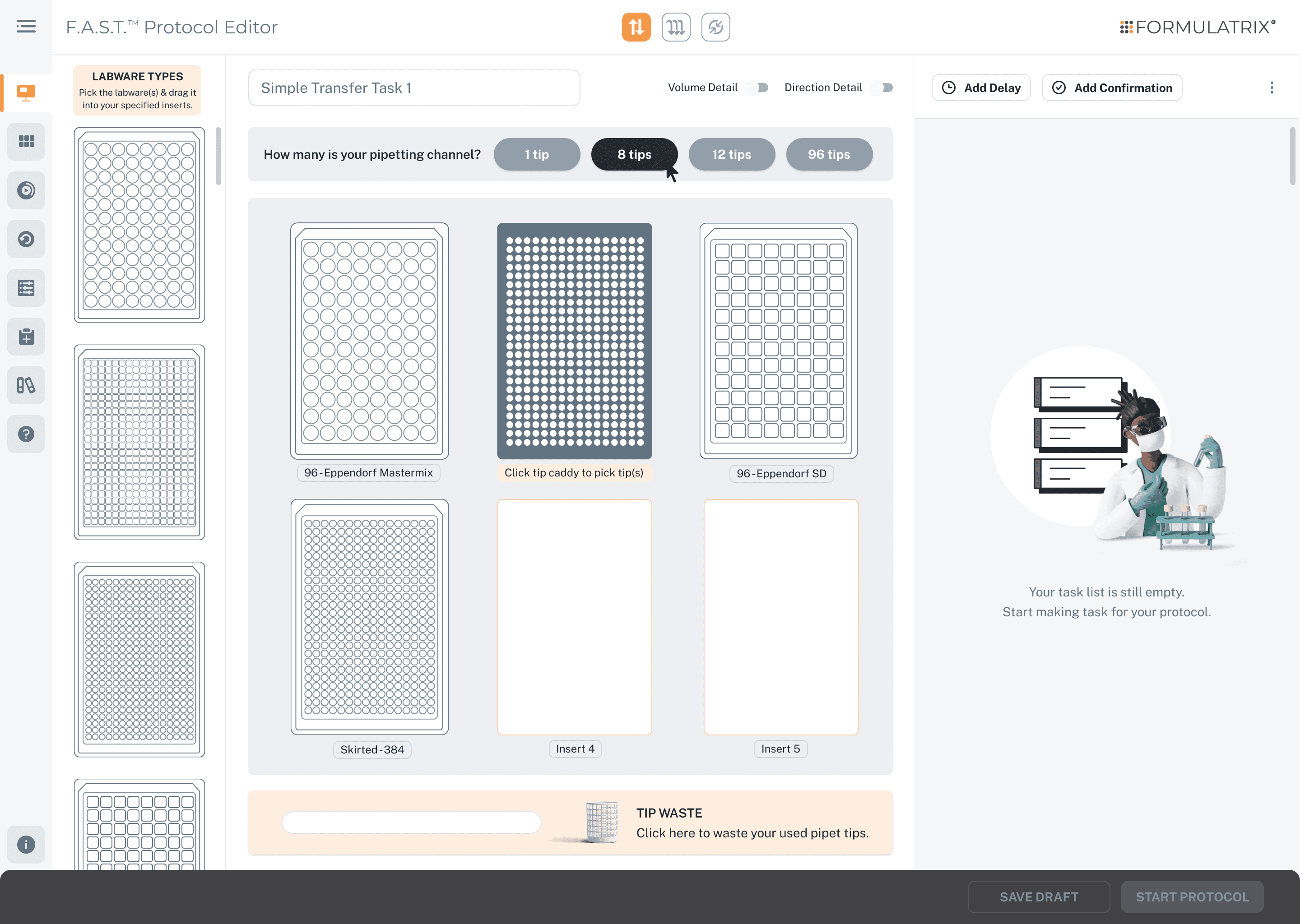 F.A.S.T.™ Protocol Editor

FORMULATRIX®

LABWARE TYPES
Pick the labware(s) & drag it into your specified inserts.

Simple Transfer Task 1

Volume Detail

Direction Detail

Add Delay

Add Confirmation

How many is your pipetting channel?

1 tip

8 tips

12 tips

96 tips

96-Eppendorf Mastermix

Click tip caddy to pick tip(s)

96-Eppendorf SD

Skirted-384

Insert 4

Insert 5

TIP WASTE
Click here to waste your used pipet tips.

Your task list is still empty.
Start making task for your protocol.

SAVE DRAFT

START PROTOCOL