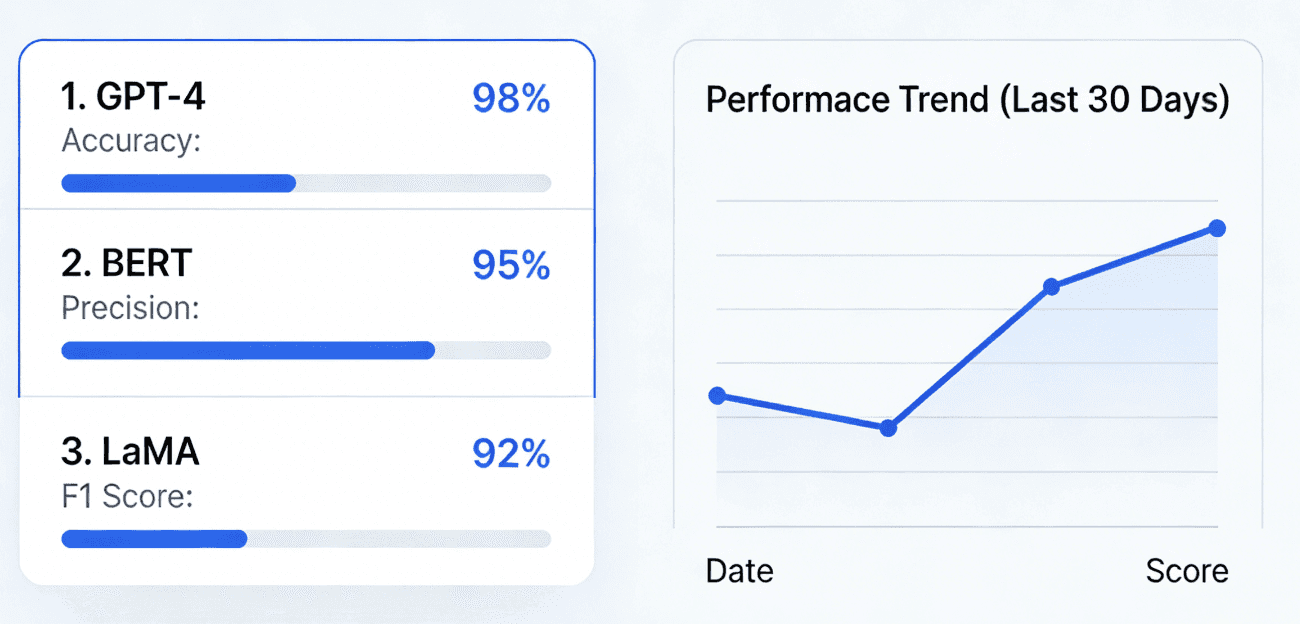 1. GPT-4
98%
Accuracy:

2. BERT
95%
Precision:

3. LaMA
92%
F1 Score:

Performace Trend (Last 30 Days)

Date
Score