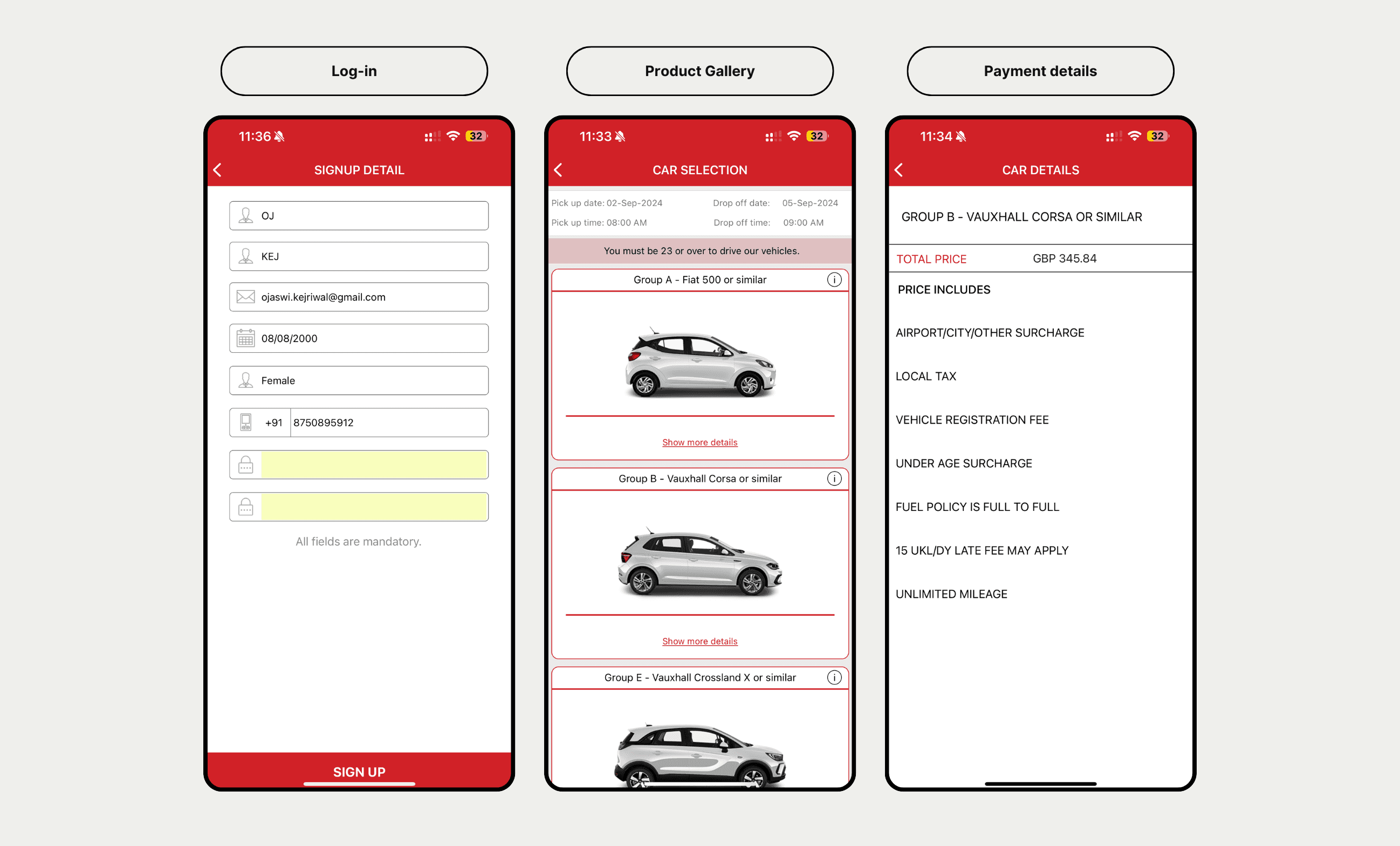 Log-in

11:36

32

SIGNUP DETAIL

OJ

KEJ

ojaswi.kejriwal@gmail.com

08/08/2000

Female

+91 8750895912

All fields are mandatory.

SIGN UP

Product Gallery

11:33

32

CAR SELECTION

Pick up date: 02-Sep-2024 Drop off date: 05-Sep-2024

Pick up time: 08:00 AM Drop off time: 09:00 AM

You must be 23 or over to drive our vehicles.

Group A - Fiat 500 or similar

Show more details

Group B - Vauxhall Corsa or similar

Show more details

Group E - Vauxhall Crossland X or similar

Payment details

11:34

32

CAR DETAILS

GROUP B - VAUXHALL CORSA OR SIMILAR

TOTAL PRICE GBP 345.84

PRICE INCLUDES

AIRPORT/CITY/OTHER SURCHARGE

LOCAL TAX

VEHICLE REGISTRATION FEE

UNDER AGE SURCHARGE

FUEL POLICY IS FULL TO FULL

15 UKL/DY LATE FEE MAY APPLY

UNLIMITED MILEAGE