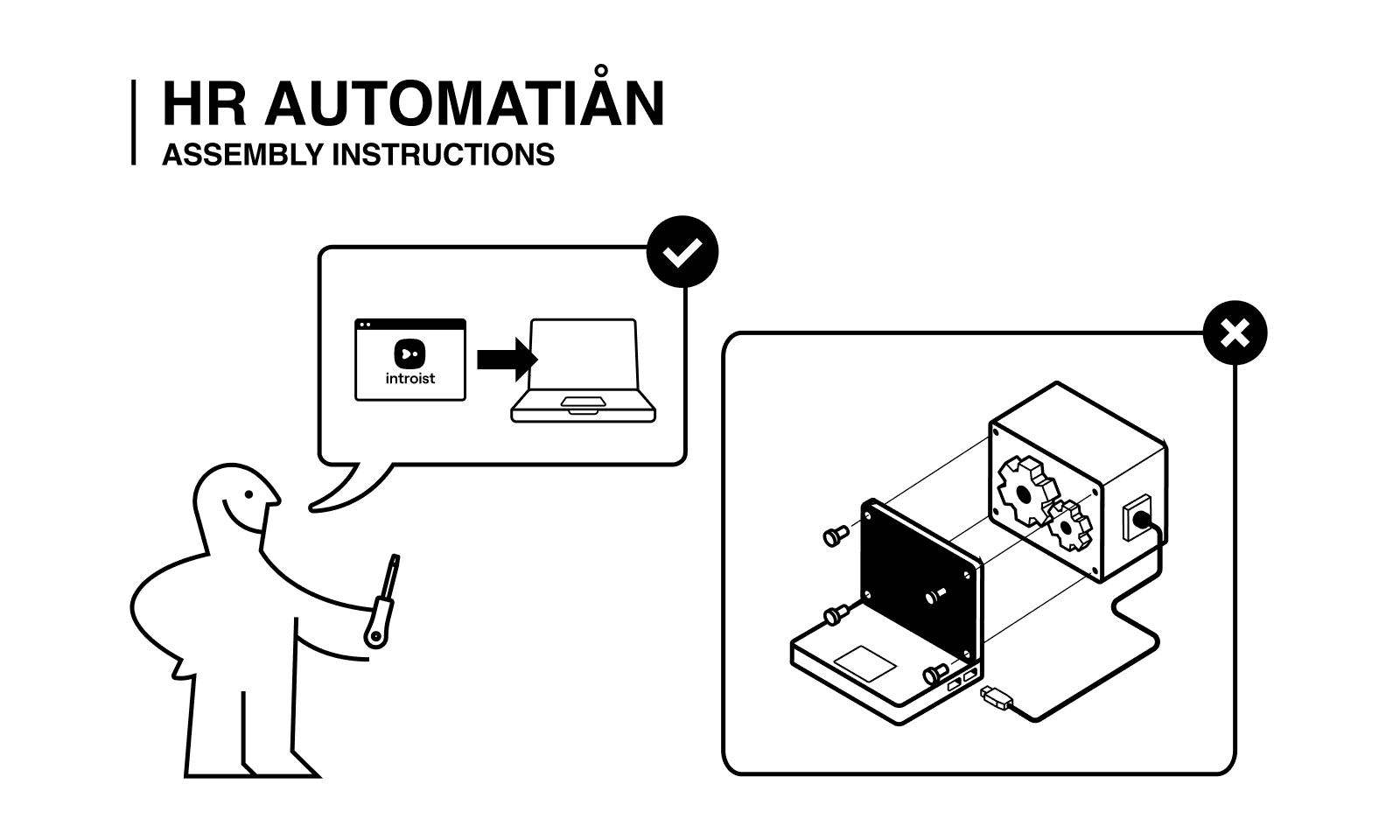 HR AUTOMATIÅN
ASSEMBLY INSTRUCTIONS

introist