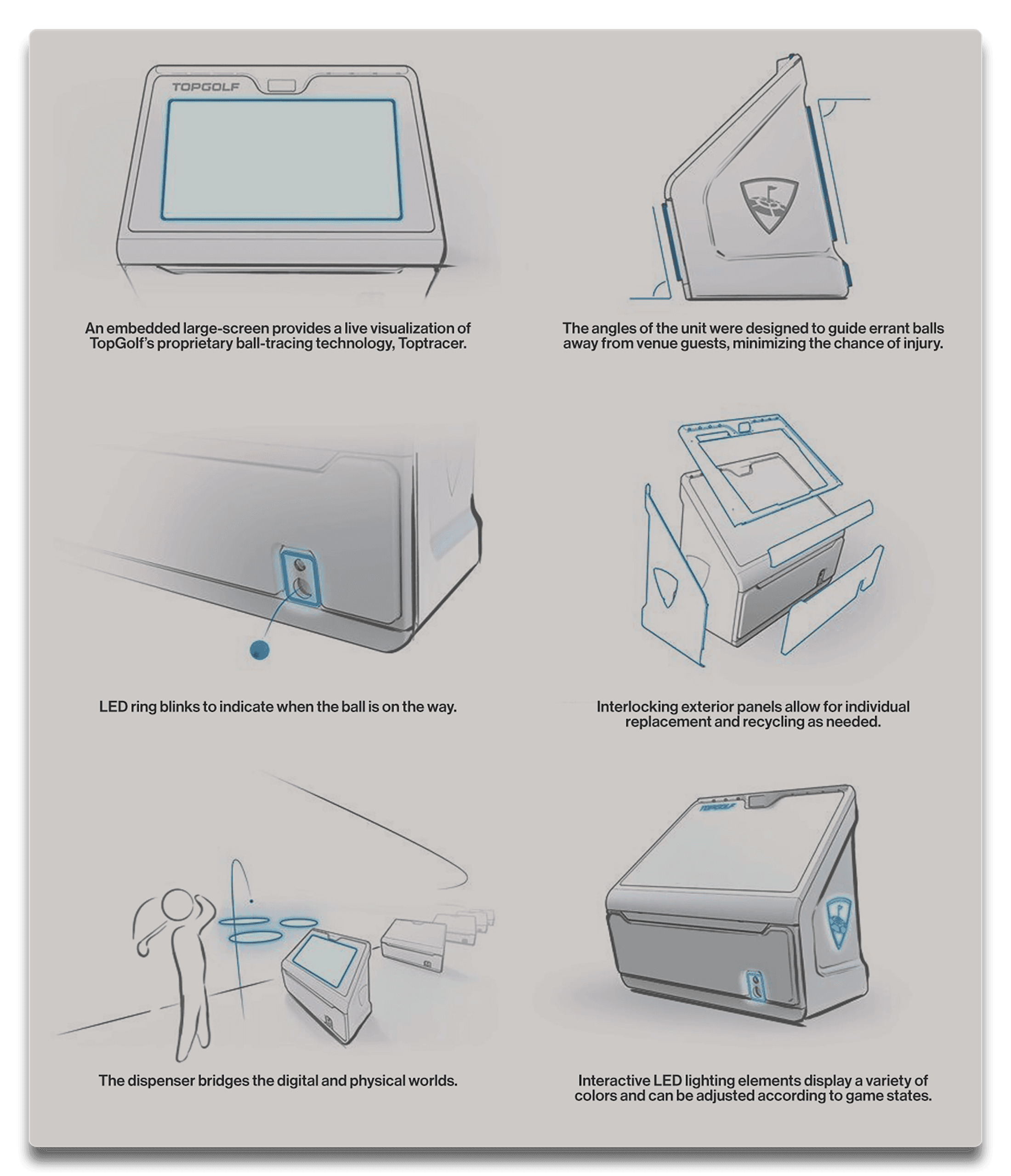 TOPGOLF

An embedded large-screen provides a live visualization of TopGolf's proprietary ball-tracing technology, Toptracer.

The angles of the unit were designed to guide errant balls away from venue guests, minimizing the chance of injury.

LED ring blinks to indicate when the ball is on the way.

Interlocking exterior panels allow for individual replacement and recycling as needed.

The dispenser bridges the digital and physical worlds.

TOPGOLF

Interactive LED lighting elements display a variety of colors and can be adjusted according to game states.