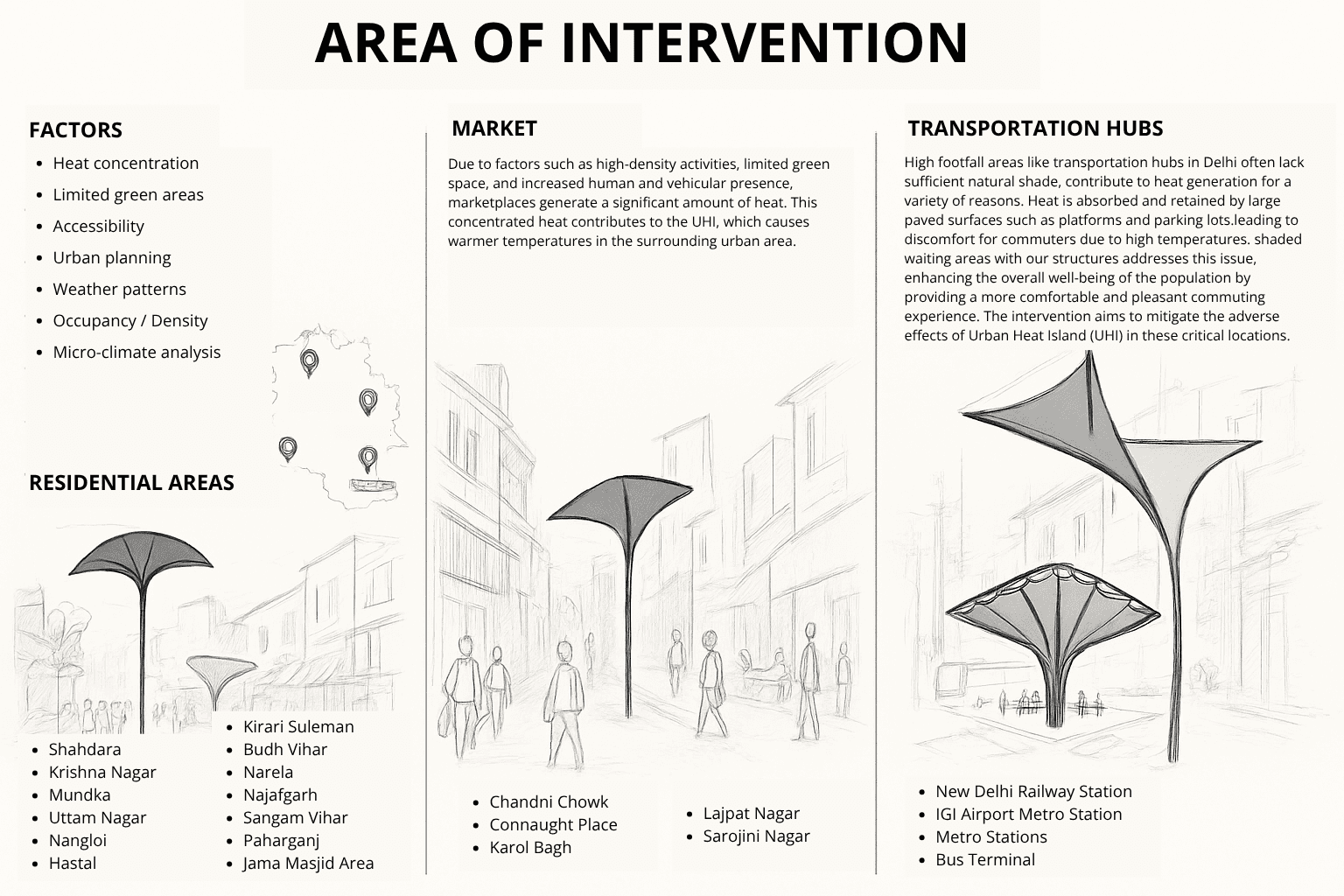 AREA OF INTERVENTION

FACTORS
- Heat concentration
- Limited green areas
- Accessibility
- Urban planning
- Weather patterns
- Occupancy / Density
- Micro-climate analysis

RESIDENTIAL AREAS
- Shahdara
- Krishna Nagar
- Mundka
- Uttam Nagar
- Nangloi
- Hastal

- Kirari Suleman
- Budh Vihar
- Narela
- Najafgarh
- Sangam Vihar
- Paharganj
- Jama Masjid Area

MARKET
Due to factors such as high-density activities, limited green space, and increased human and vehicular presence, marketplaces generate a significant amount of heat. This concentrated heat contributes to the UHI, which causes warmer temperatures in the surrounding urban area.

- Chandni Chowk
- Connaught Place
- Karol Bagh

- Lajpat Nagar
- Sarojini Nagar

TRANSPORTATION HUBS
High footfall areas like transportation hubs in Delhi often lack sufficient natural shade, contribute to heat generation for a variety of reasons. Heat is absorbed and retained by large paved surfaces such as platforms and parking lots.leading to discomfort for commuters due to high temperatures. shaded waiting areas with our structures addresses this issue, enhancing the overall well-being of the population by providing a more comfortable and pleasant commuting experience. The intervention aims to mitigate the adverse effects of Urban Heat Island (UHI) in these critical locations.

- New Delhi Railway Station
- IGI Airport Metro Station
- Metro Stations
- Bus Terminal