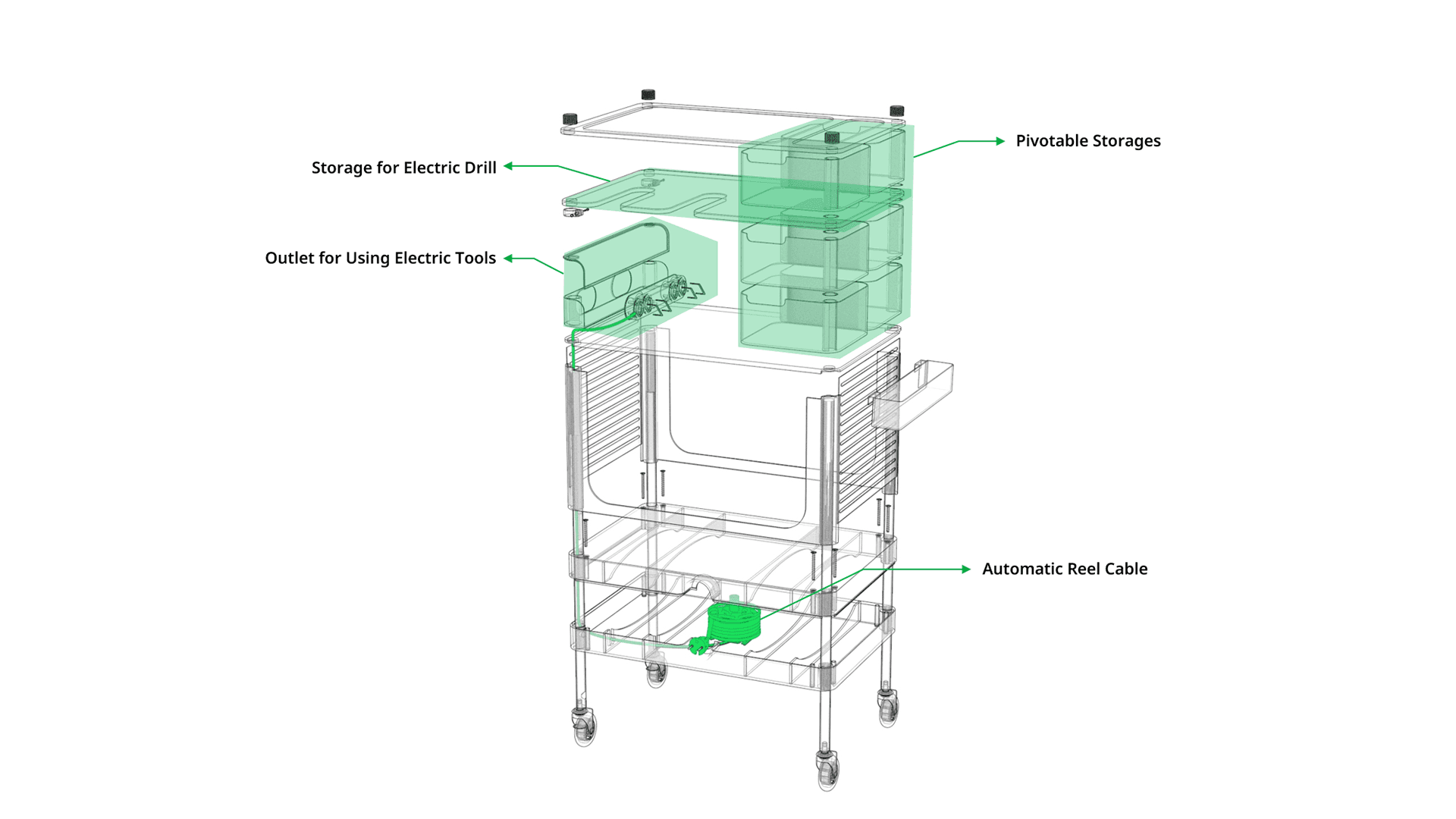 Pivotable Storages

Storage for Electric Drill

Outlet for Using Electric Tools

Automatic Reel Cable