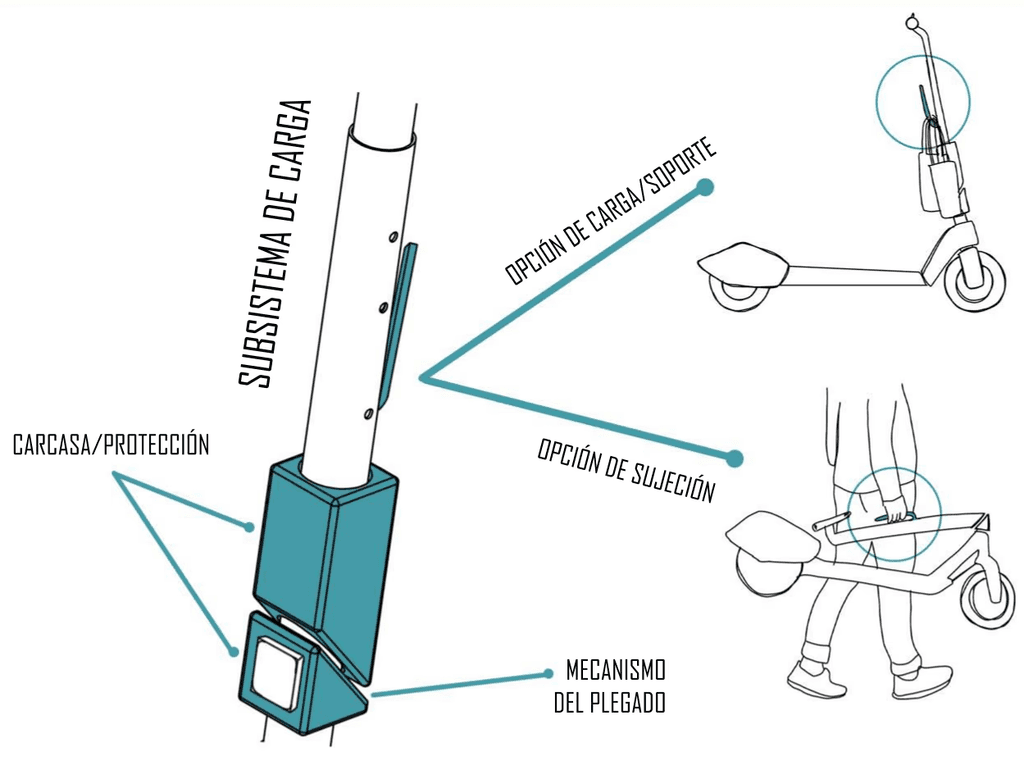 SUBSISTEMA DE CARGA

CARCASA/PROTECCIÓN

OPCIÓN DE CARGA/SOPORTE

OPCIÓN DE SUJECIÓN

MECANISMO DEL PLEGADO