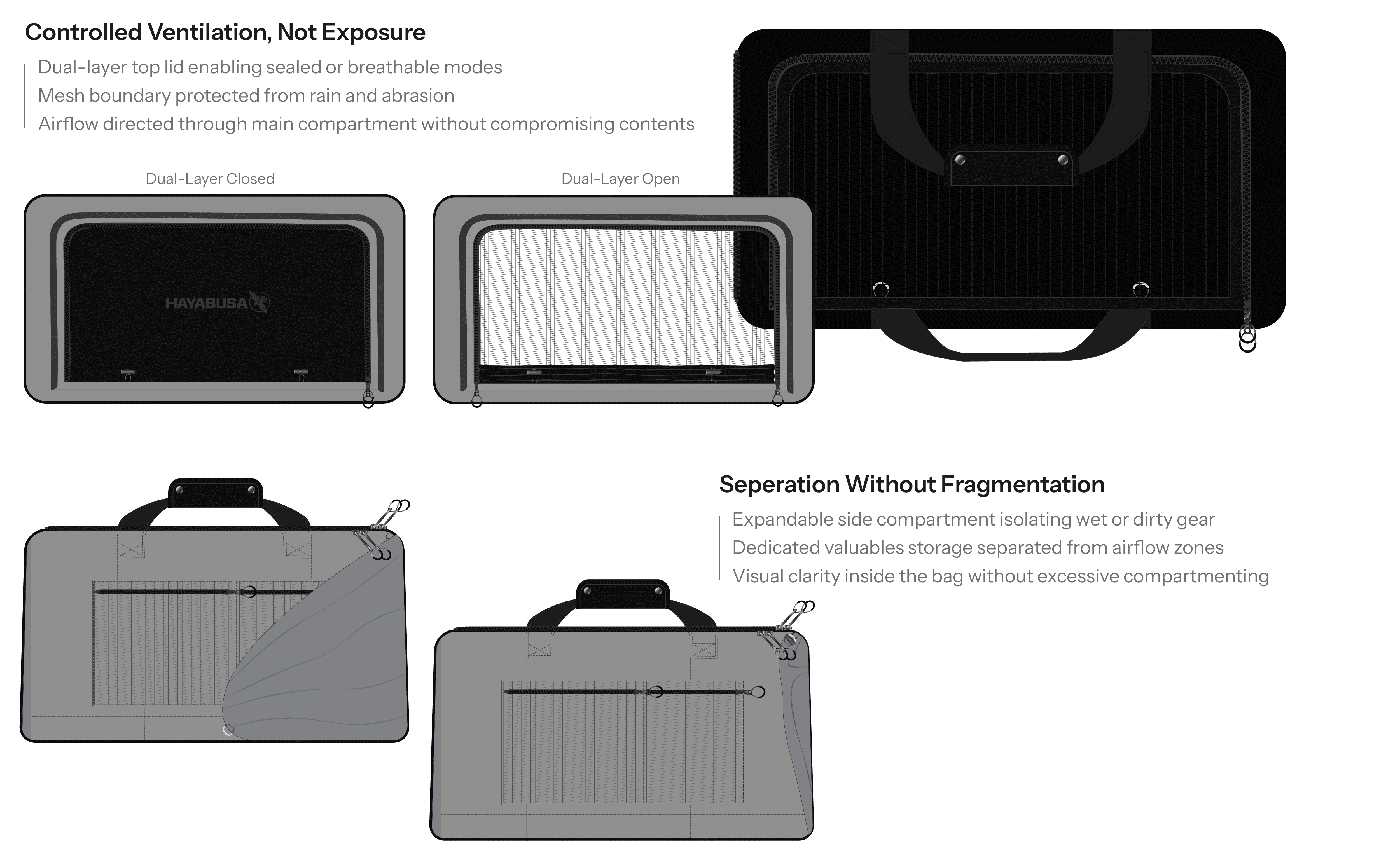 Controlled Ventilation, Not Exposure

Dual-layer top lid enabling sealed or breathable modes
Mesh boundary protected from rain and abrasion
Airflow directed through main compartment without compromising contents

Dual-Layer Closed

HAYABUSA

Dual-Layer Open

Seperation Without Fragmentation

Expandable side compartment isolating wet or dirty gear
Dedicated valuables storage separated from airflow zones
Visual clarity inside the bag without excessive compartmenting