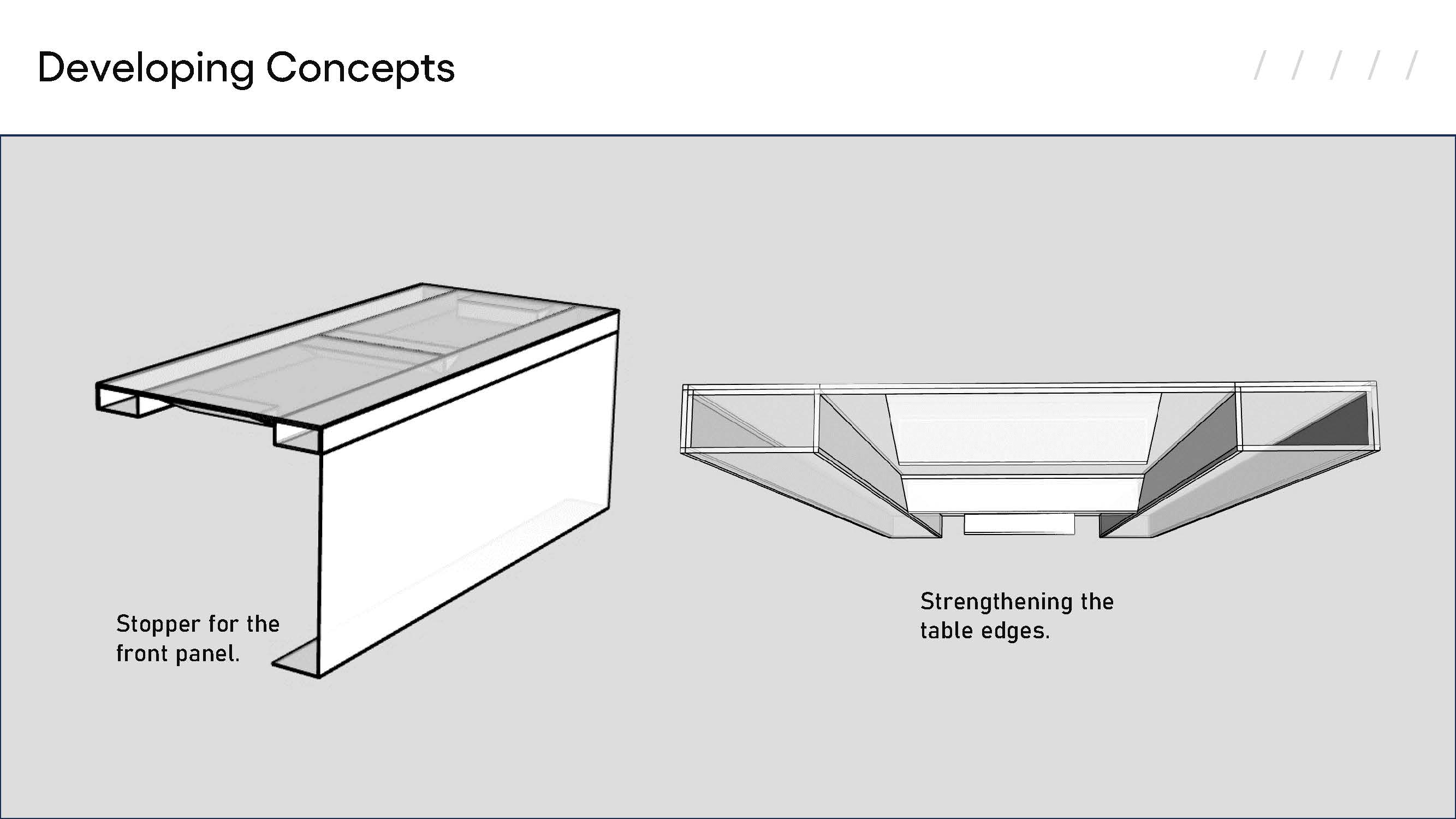 Developing Concepts

/ / / / /

Stopper for the front panel.

Strengthening the table edges.