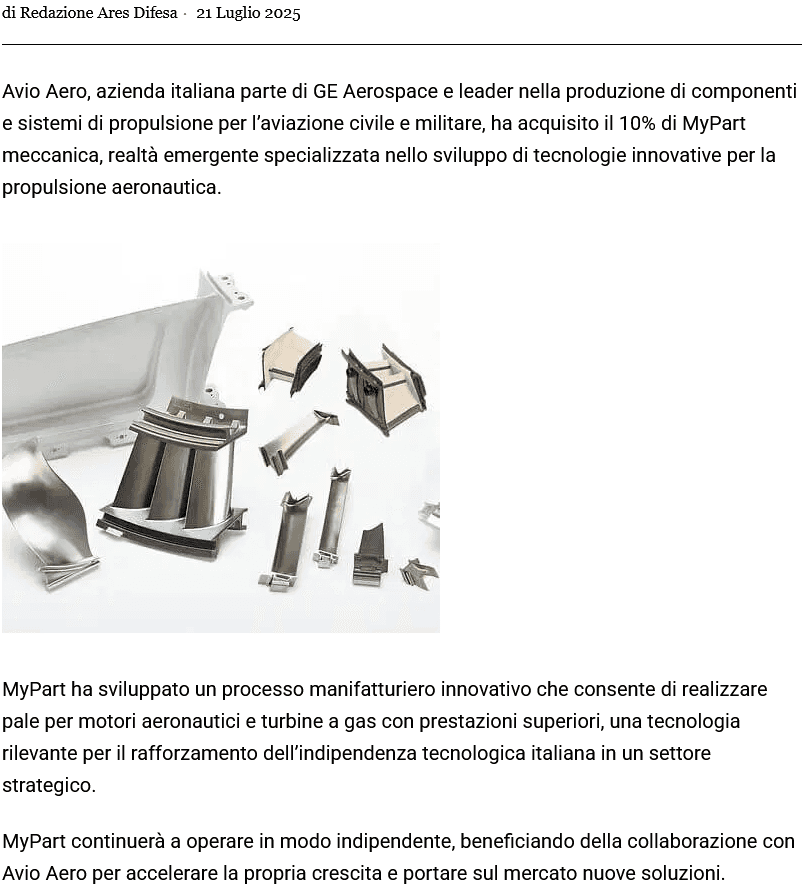 di Redazione Ares Difesa · 21 Luglio 2025

Avio Aero, azienda italiana parte di GE Aerospace e leader nella produzione di componenti e sistemi di propulsione per l'aviazione civile e militare, ha acquisito il 10% di MyPart meccanica, realtà emergente specializzata nello sviluppo di tecnologie innovative per la propulsione aeronautica.

MyPart ha sviluppato un processo manifatturiero innovativo che consente di realizzare pale per motori aeronautici e turbine a gas con prestazioni superiori, una tecnologia rilevante per il rafforzamento dell'indipendenza tecnologica italiana in un settore strategico.

MyPart continuerà a operare in modo indipendente, beneficiando della collaborazione con Avio Aero per accelerare la propria crescita e portare sul mercato nuove soluzioni.