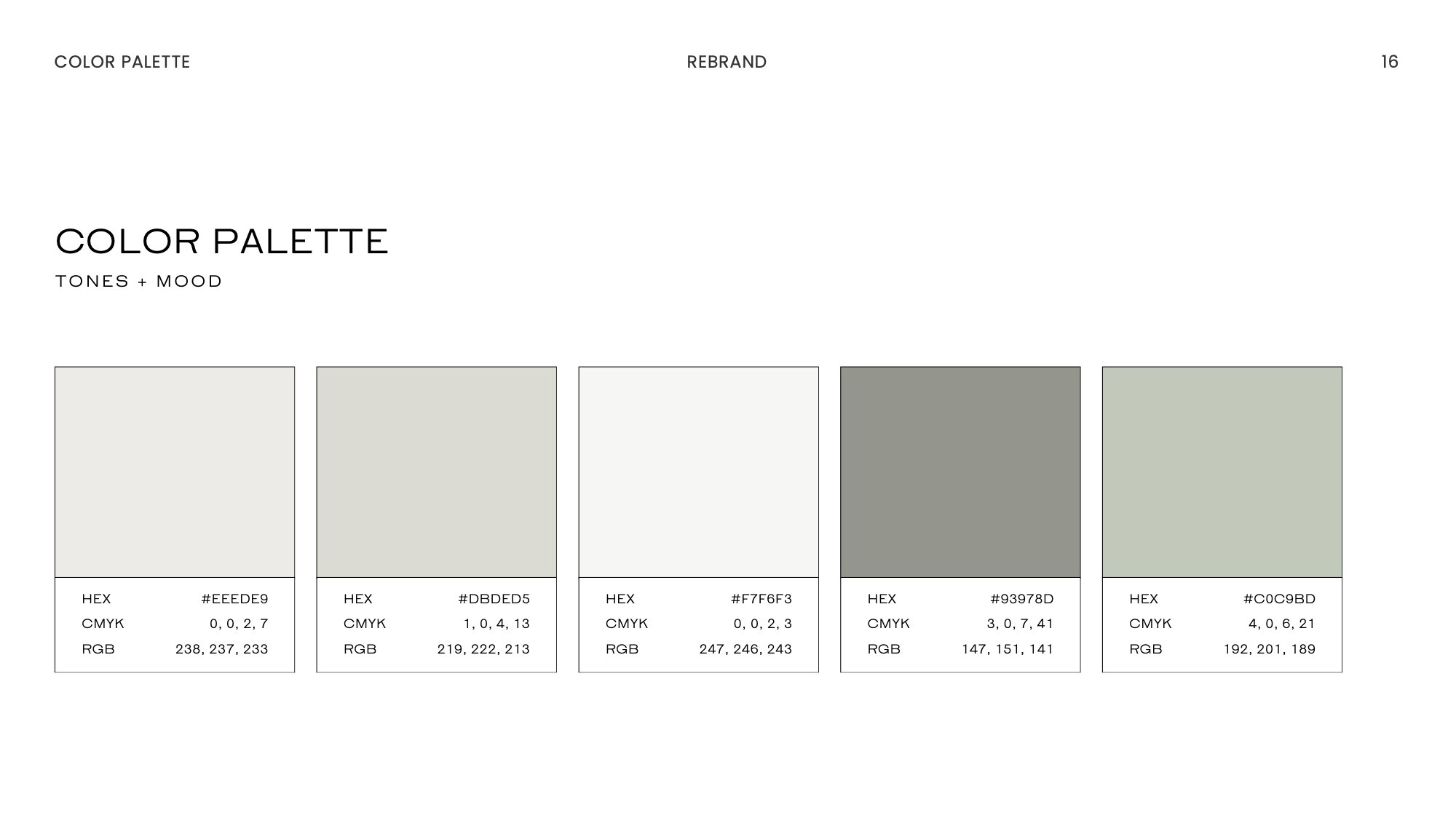 COLOR PALETTE REBRAND 16

COLOR PALETTE

TONES + MOOD

HEX #EEEDE9
CMYK 0, 0, 2, 7
RGB 238, 237, 233

HEX #DBDED5
CMYK 1, 0, 4, 13
RGB 219, 222, 213

HEX #F7F6F3
CMYK 0, 0, 2, 3
RGB 247, 246, 243

HEX #93978D
CMYK 3, 0, 7, 41
RGB 147, 151, 141

HEX #C0C9BD
CMYK 4, 0, 6, 21
RGB 192, 201, 189