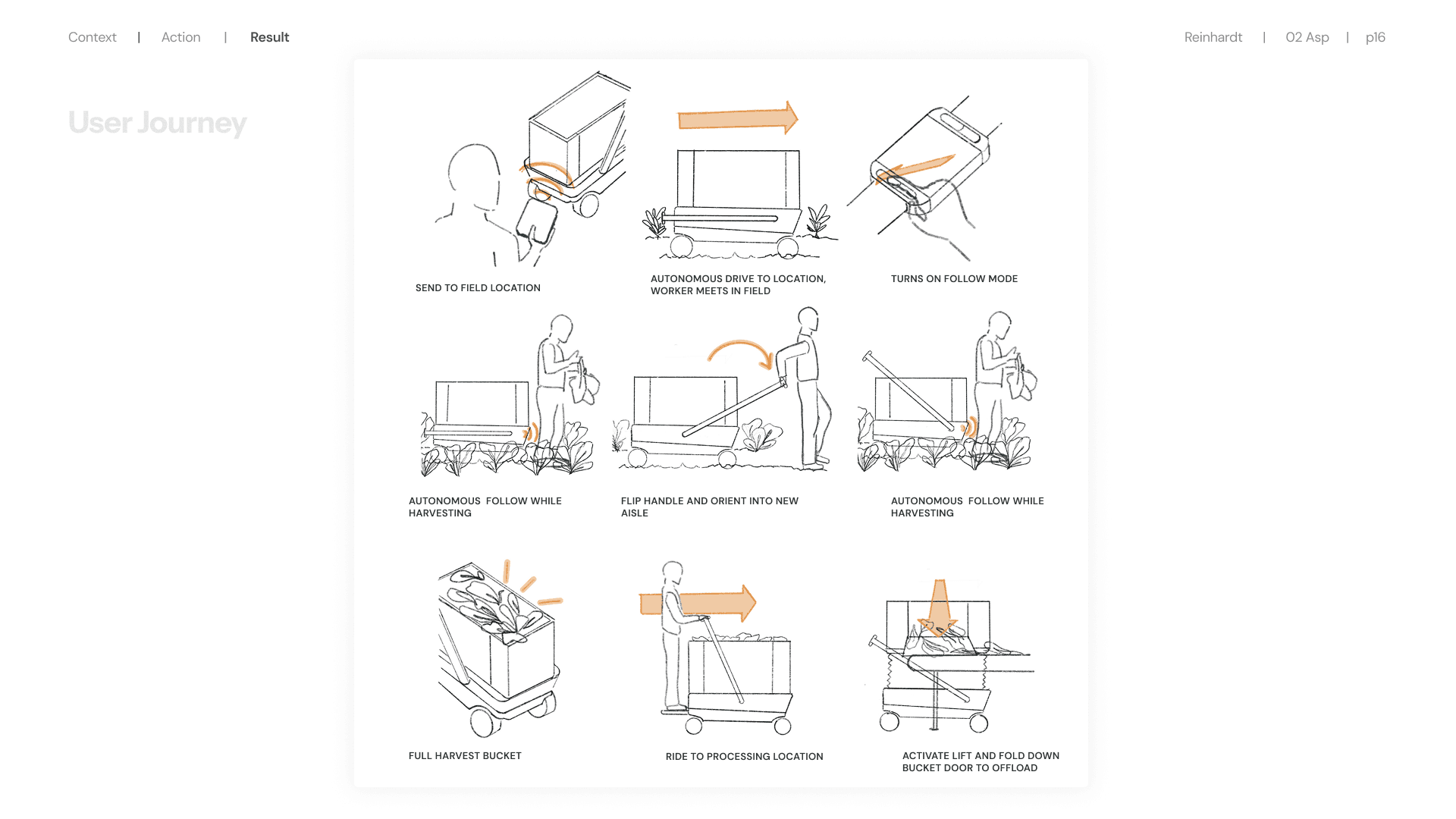 Context | Action | Result

Reinhardt | 02 Asp | p16

User Journey

SEND TO FIELD LOCATION

AUTONOMOUS DRIVE TO LOCATION, WORKER MEETS IN FIELD

TURNS ON FOLLOW MODE

AUTONOMOUS FOLLOW WHILE HARVESTING

FLIP HANDLE AND ORIENT INTO NEW AISLE

AUTONOMOUS FOLLOW WHILE HARVESTING

FULL HARVEST BUCKET

RIDE TO PROCESSING LOCATION

ACTIVATE LIFT AND FOLD DOWN BUCKET DOOR TO OFFLOAD