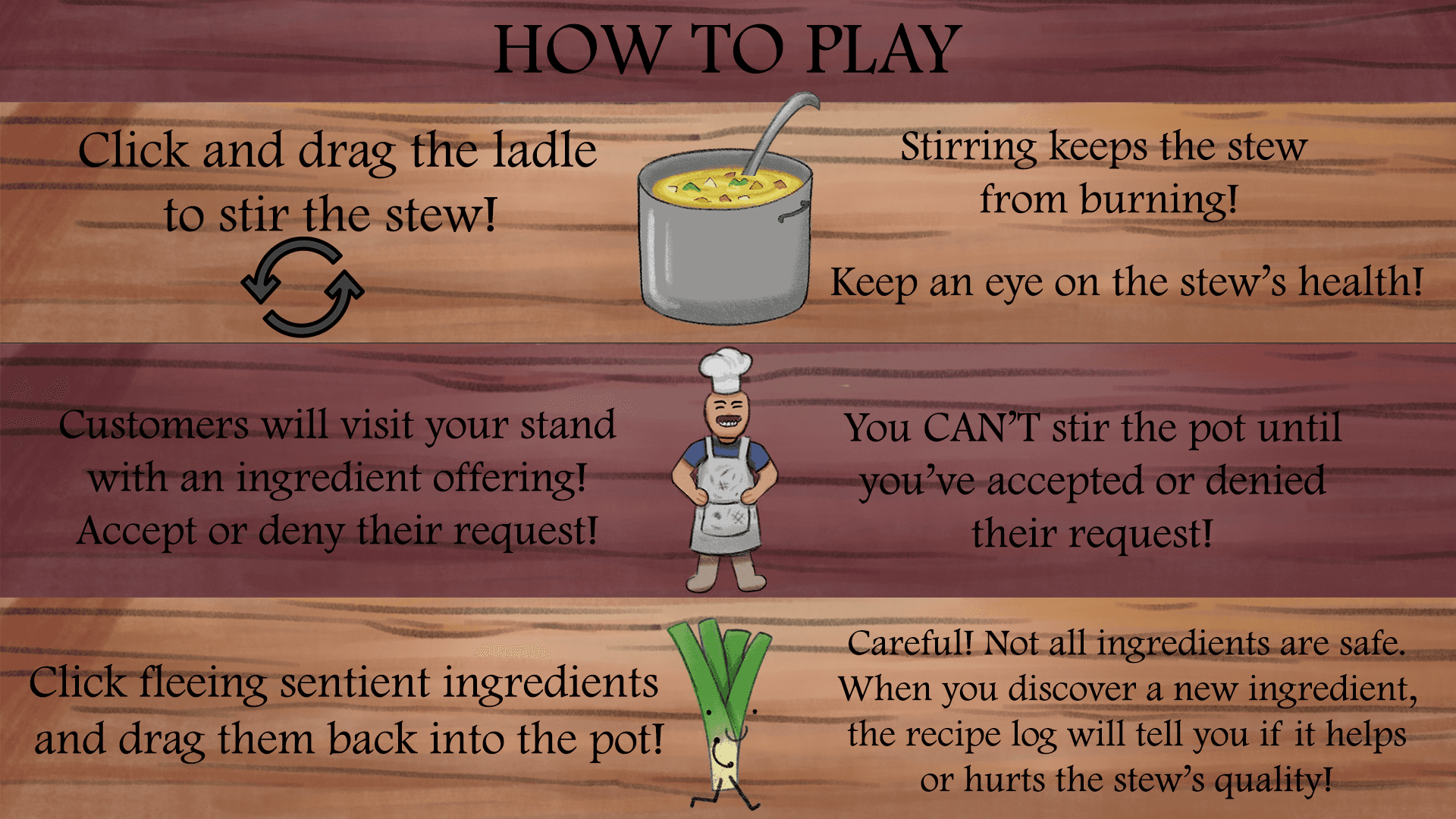 HOW TO PLAY

Click and drag the ladle to stir the stew!

Stirring keeps the stew from burning!

Keep an eye on the stew's health!

Customers will visit your stand with an ingredient offering! Accept or deny their request!

You CAN'T stir the pot until you've accepted or denied their request!

Click fleeing sentient ingredients and drag them back into the pot!

Careful! Not all ingredients are safe. When you discover a new ingredient, the recipe log will tell you if it helps or hurts the stew's quality!