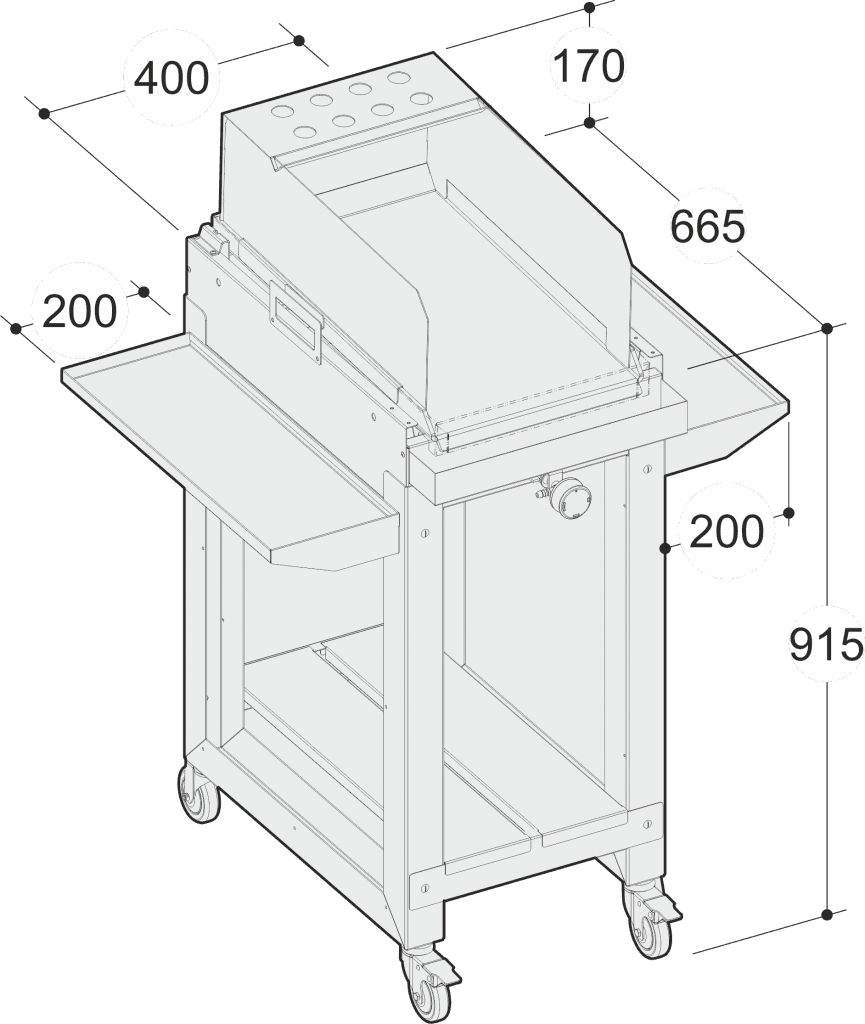 400
170
665
200
200
915