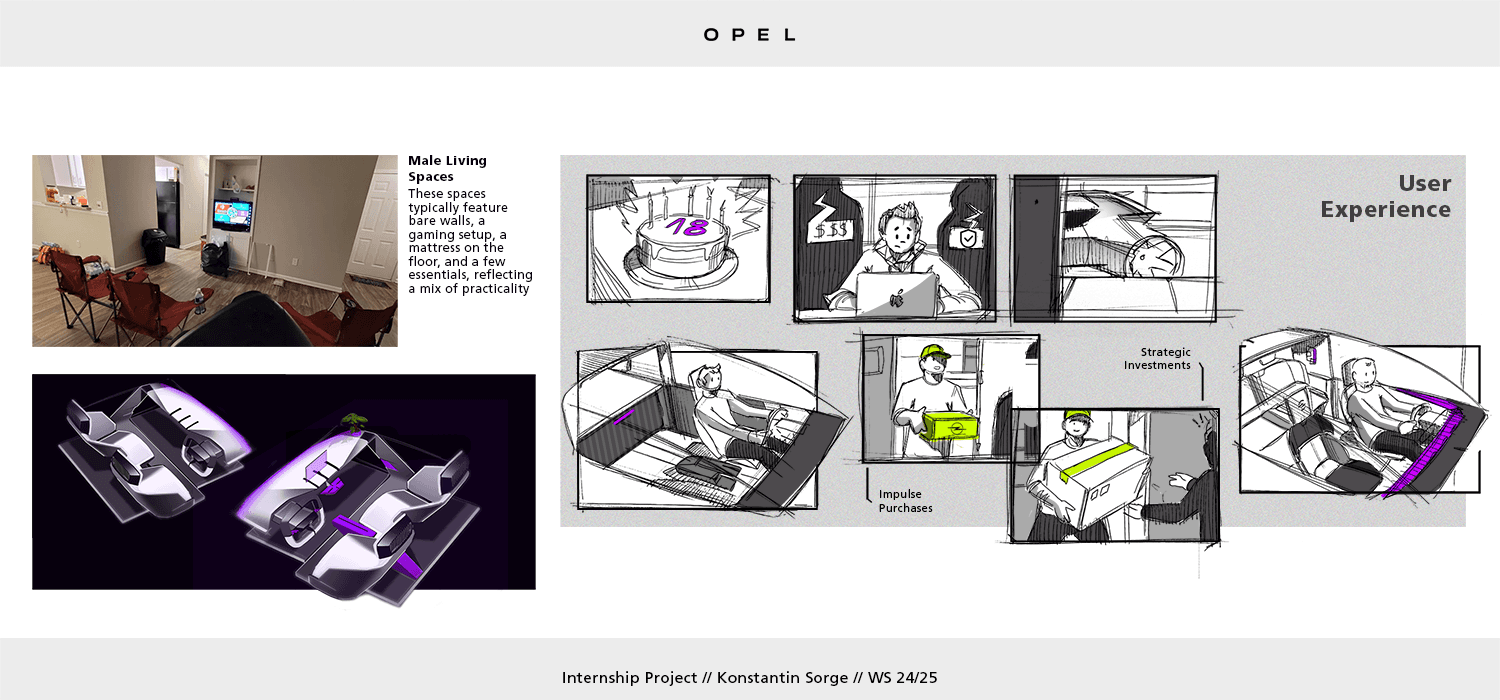 OPEL

Male Living Spaces
These spaces typically feature bare walls, a gaming setup, a mattress on the floor, and a few essentials, reflecting a mix of practicality

User Experience

18

$$$

Strategic Investments

Impulse Purchases

Internship Project // Konstantin Sorge // WS 24/25