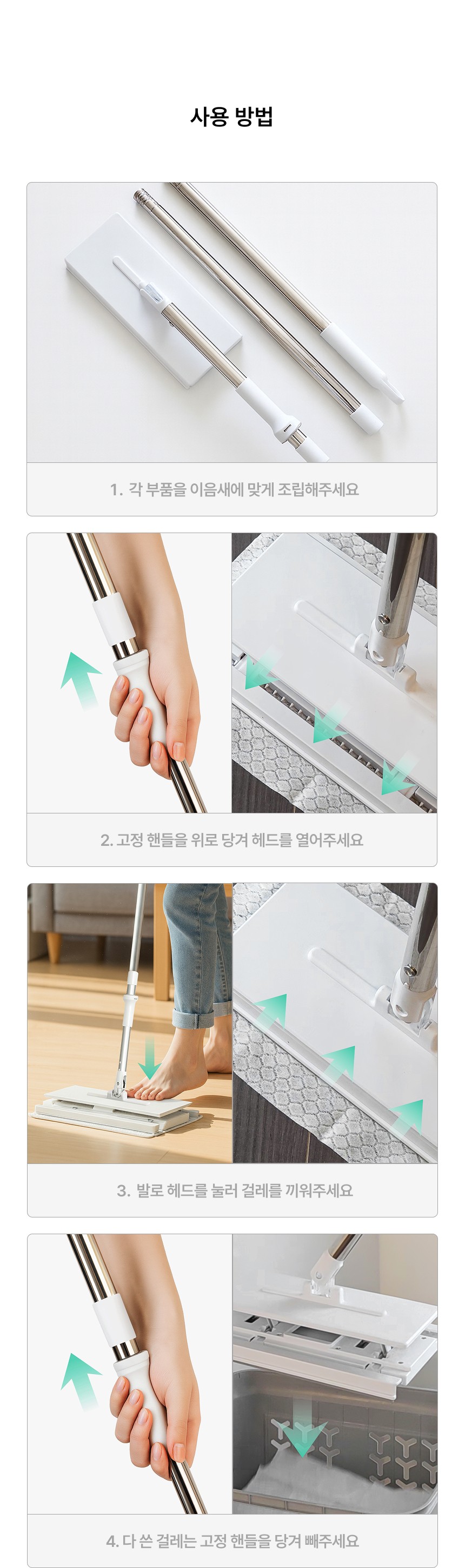 사용 방법

1. 각 부품을 이음새에 맞게 조립해주세요

2. 고정 핸들을 위로 당겨 헤드를 열어주세요

3. 발로 헤드를 눌러 걸레를 끼워주세요

4. 다 쓴 걸레는 고정 핸들을 당겨 빼주세요