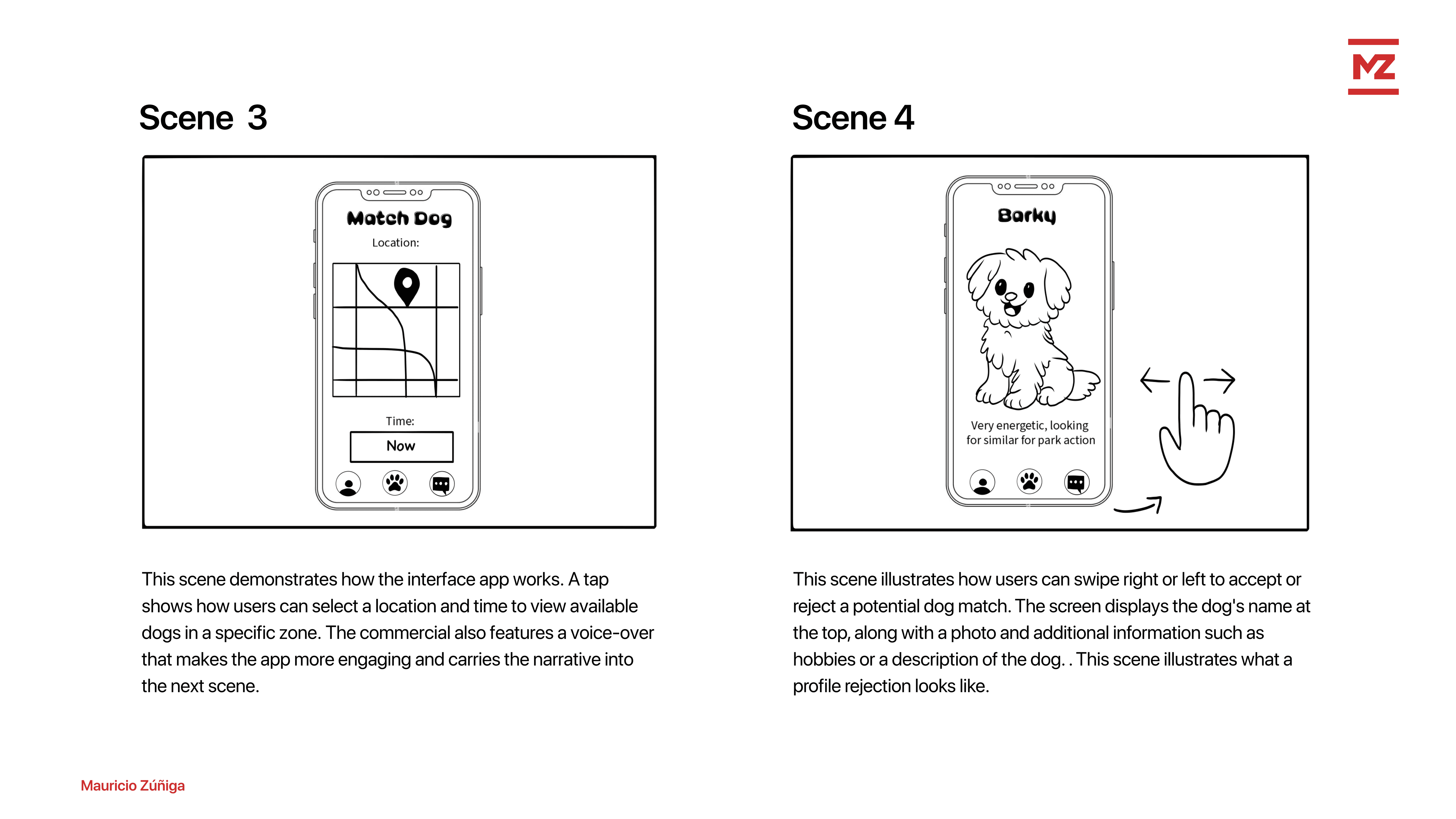 MZ

Scene 3

Match Dog

Location:

Time:

Now

This scene demonstrates how the interface app works. A tap shows how users can select a location and time to view available dogs in a specific zone. The commercial also features a voice-over that makes the app more engaging and carries the narrative into the next scene.

Scene 4

Barky

Very energetic, looking for similar for park action

This scene illustrates how users can swipe right or left to accept or reject a potential dog match. The screen displays the dog's name at the top, along with a photo and additional information such as hobbies or a description of the dog. . This scene illustrates what a profile rejection looks like.

Mauricio Zúñiga