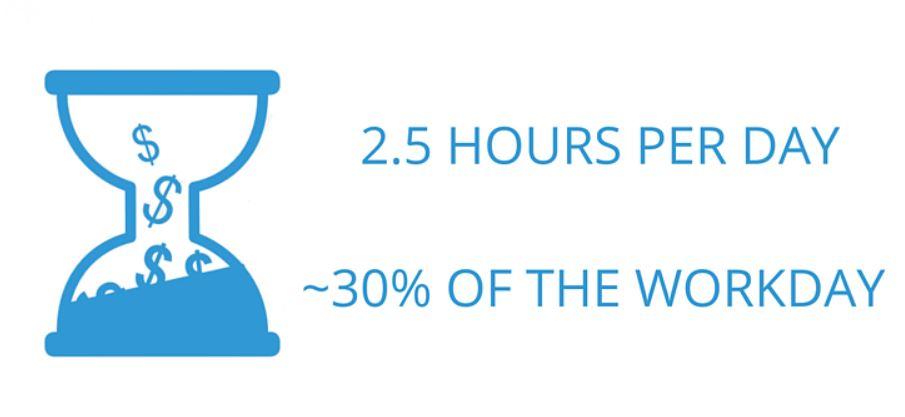 $ $ $ $

2.5 HOURS PER DAY

~30% OF THE WORKDAY