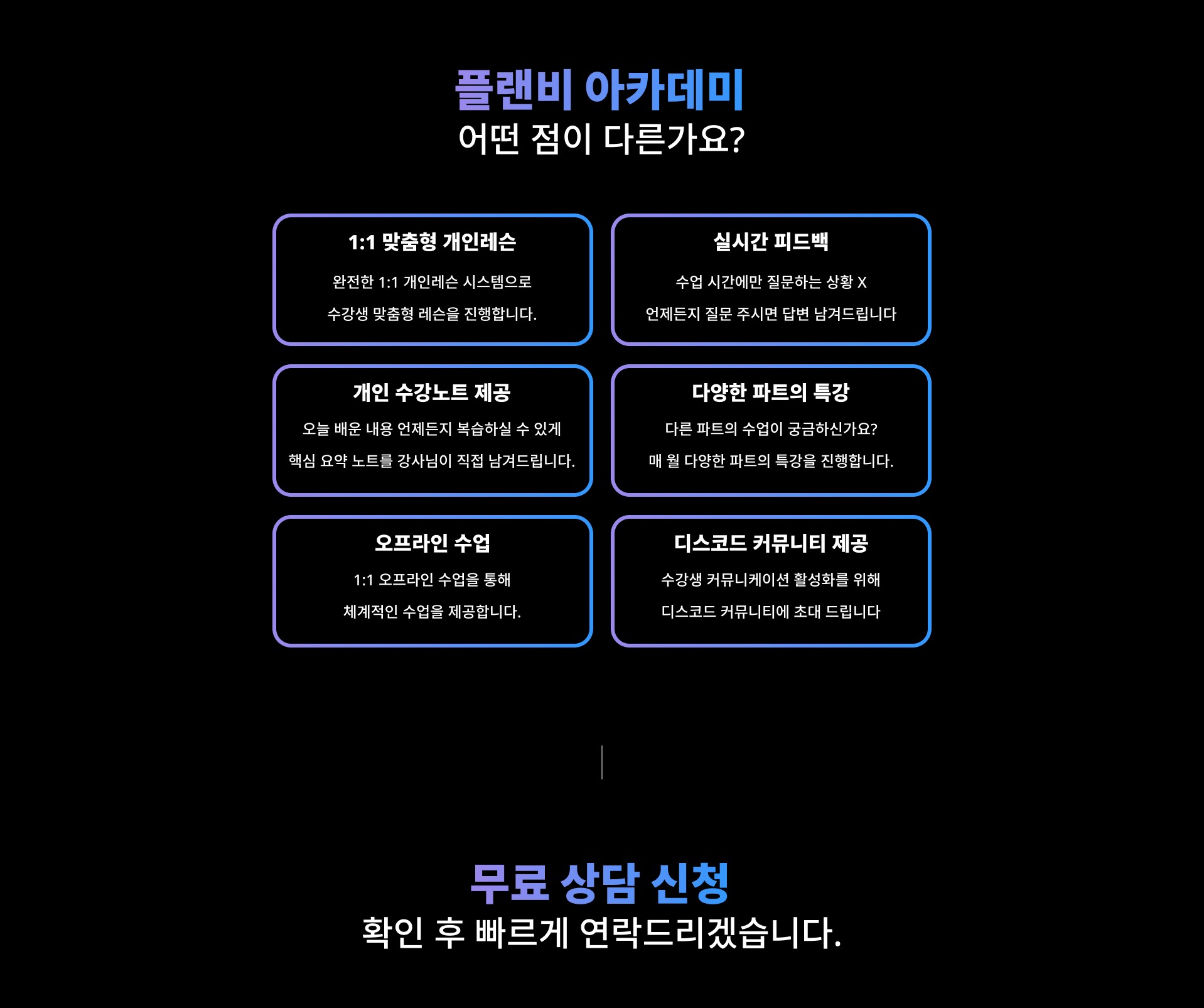 플랜비 아카데미
어떤 점이 다른가요?

1:1 맞춤형 개인레슨

완전한 1:1 개인레슨 시스템으로

수강생 맞춤형 레슨을 진행합니다.

실시간 피드백

수업 시간에만 질문하는 상황 X

언제든지 질문 주시면 답변 남겨드립니다

개인 수강노트 제공

오늘 배운 내용 언제든지 복습하실 수 있게

핵심 요약 노트를 강사님이 직접 남겨드립니다.

다양한 파트의 특강

다른 파트의 수업이 궁금하신가요?

매 월 다양한 파트의 특강을 진행합니다.

오프라인 수업

1:1 오프라인 수업을 통해

체계적인 수업을 제공합니다.

디스코드 커뮤니티 제공

수강생 커뮤니케이션 활성화를 위해

디스코드 커뮤니티에 초대 드립니다

무료 상담 신청
확인 후 빠르게 연락드리겠습니다.