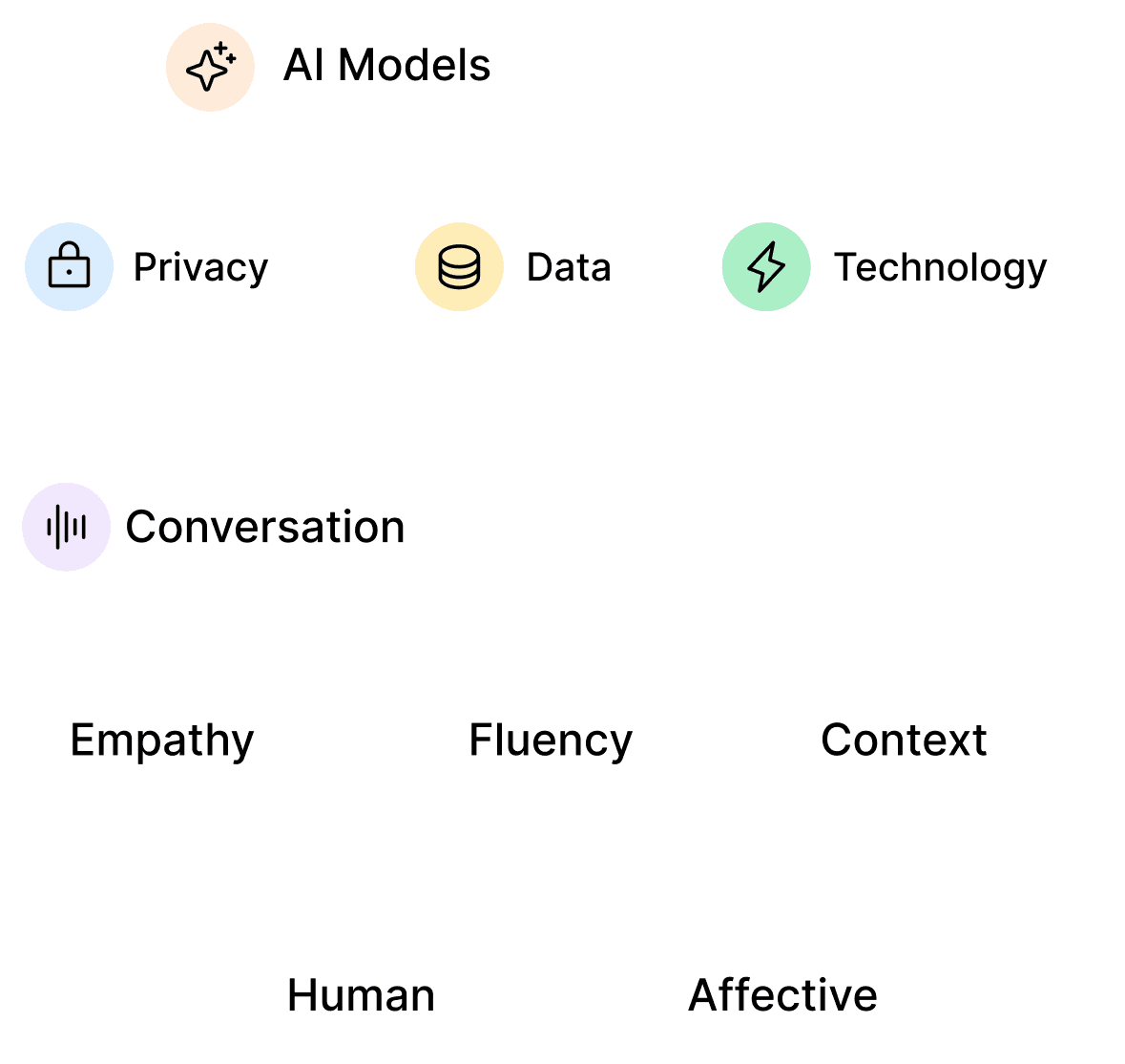 AI Models

Privacy

Data

Technology

Conversation

Empathy

Fluency

Context

Human

Affective