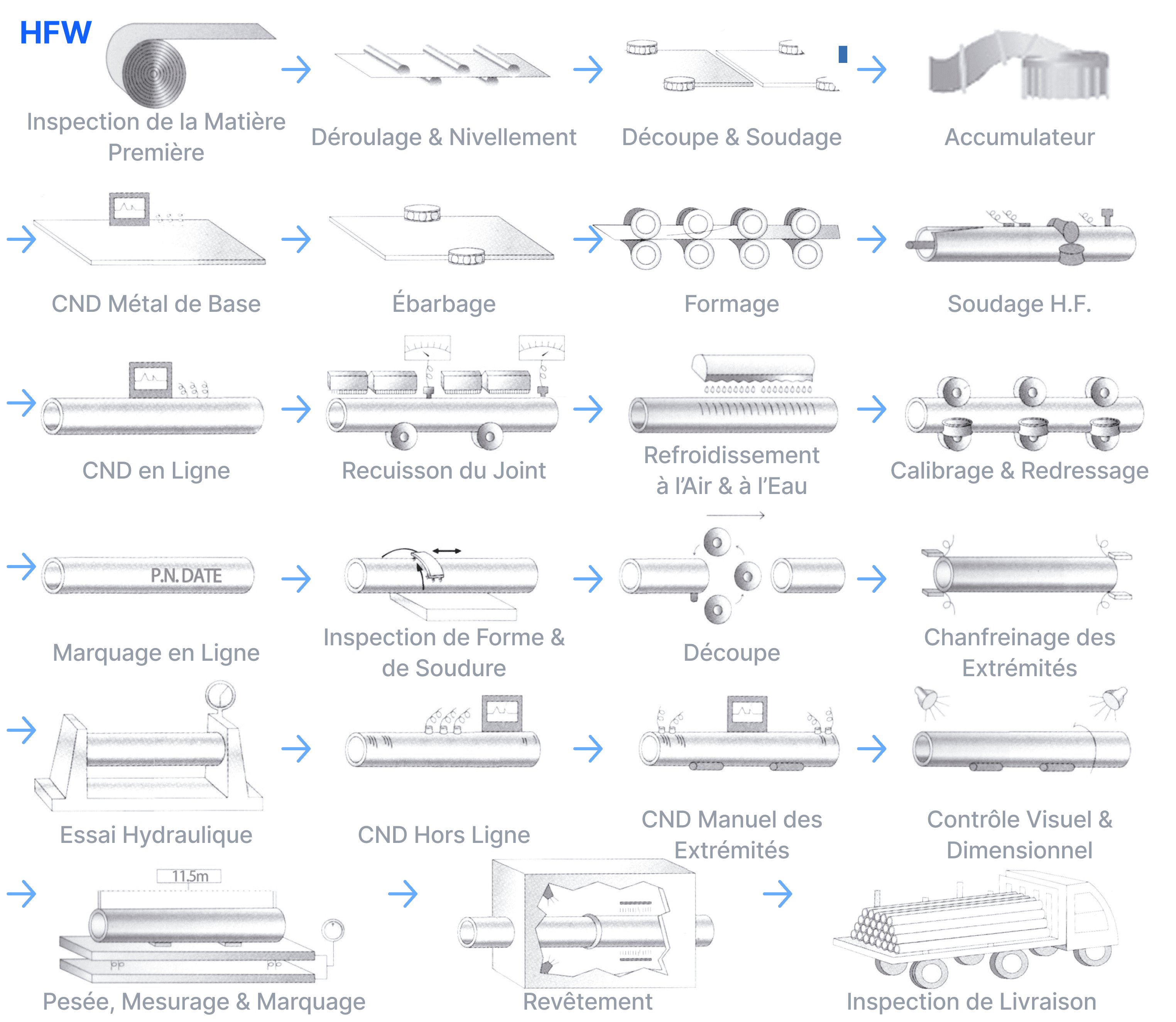 HFW

Inspection de la Matière Première

Déroulage & Nivellement

Découpe & Soudage

Accumulateur

CND Métal de Base

Ébarbage

Formage

Soudage H.F.

CND en Ligne

Recuisson du Joint

Refroidissement à l'Air & à l'Eau

Calibrage & Redressage

P.N. DATE

Marquage en Ligne

Inspection de Forme & de Soudure

Découpe

Chanfreinage des Extrémités

Essai Hydraulique

CND Hors Ligne

CND Manuel des Extrémités

Contrôle Visuel & Dimensionnel

11.5m

Pesée, Mesurage & Marquage

Revêtement

Inspection de Livraison