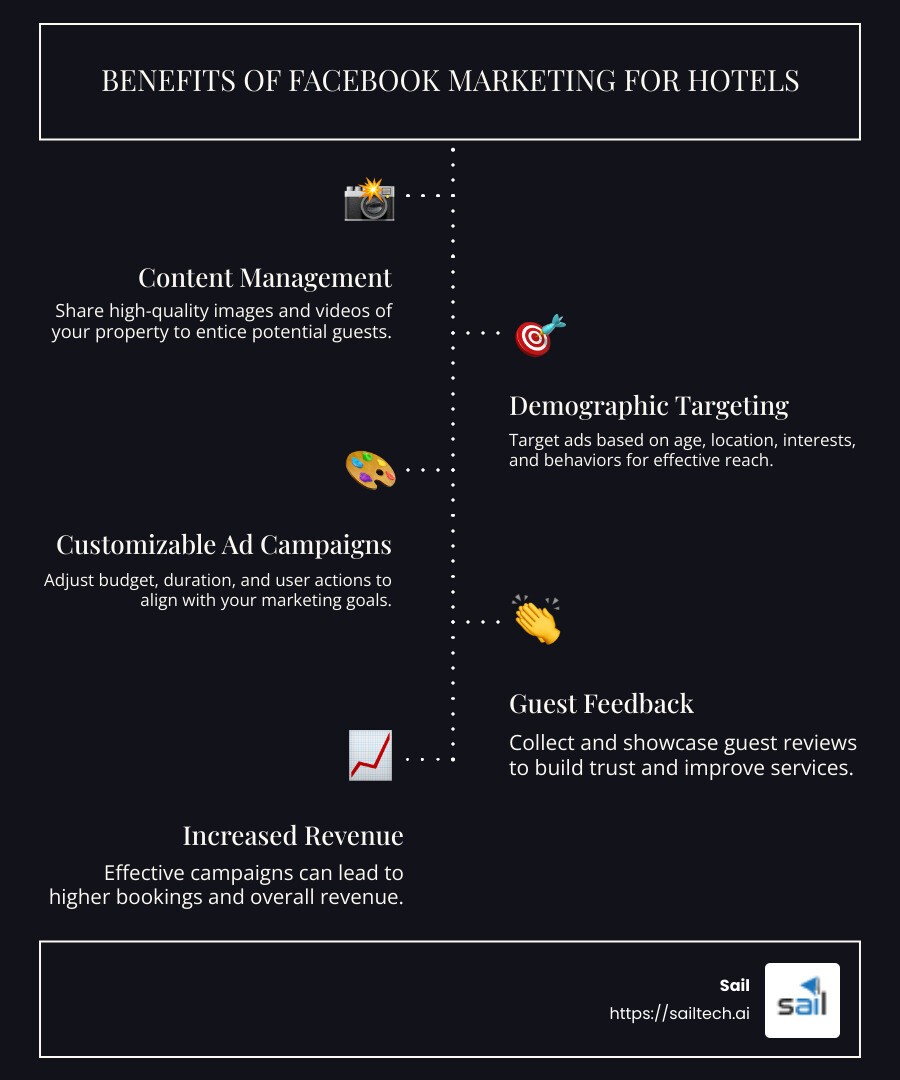 BENEFITS OF FACEBOOK MARKETING FOR HOTELS

Content Management

Share high-quality images and videos of your property to entice potential guests.

Demographic Targeting

Target ads based on age, location, interests, and behaviors for effective reach.

Customizable Ad Campaigns

Adjust budget, duration, and user actions to align with your marketing goals.

Guest Feedback

Collect and showcase guest reviews to build trust and improve services.

Increased Revenue

Effective campaigns can lead to higher bookings and overall revenue.

Sail

https://sailtech.ai

sail