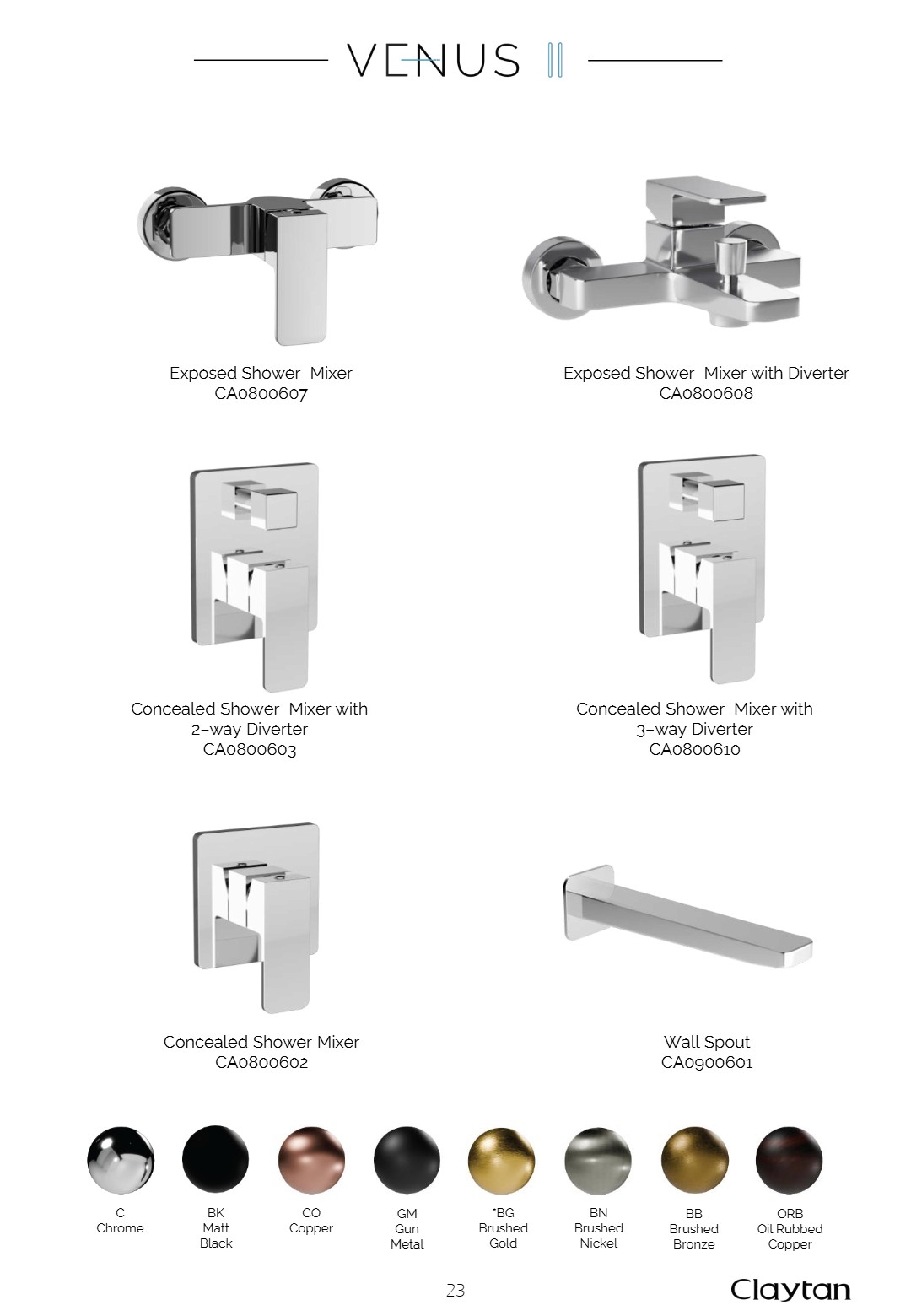 VENUS II

Exposed Shower Mixer
CA0800607

Exposed Shower Mixer with Diverter
CA0800608

Concealed Shower Mixer with
2-way Diverter
CA0800603

Concealed Shower Mixer with
3-way Diverter
CA0800610

Concealed Shower Mixer
CA0800602

Wall Spout
CA0900601

C
Chrome

BK
Matt
Black

CO
Copper

GM
Gun
Metal

*BG
Brushed
Gold

BN
Brushed
Nickel

BB
Brushed
Bronze

ORB
Oil Rubbed
Copper

23

Claytan