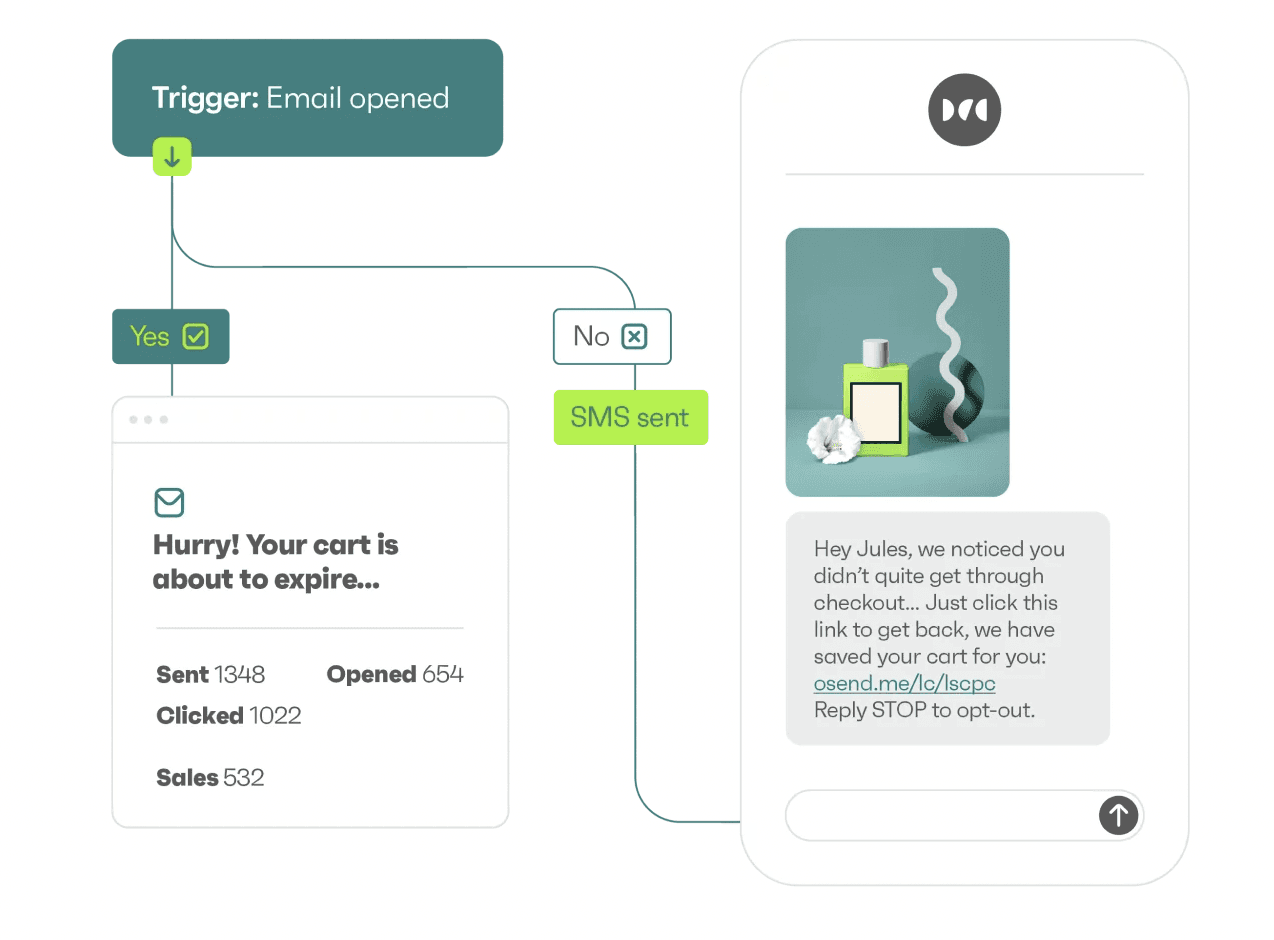 Trigger: Email opened

Yes

No

SMS sent

Hurry! Your cart is about to expire...

Sent 1348 Opened 654
Clicked 1022

Sales 532

Hey Jules, we noticed you didn't quite get through checkout... Just click this link to get back, we have saved your cart for you: osend.me/lc/lscpc
Reply STOP to opt-out.