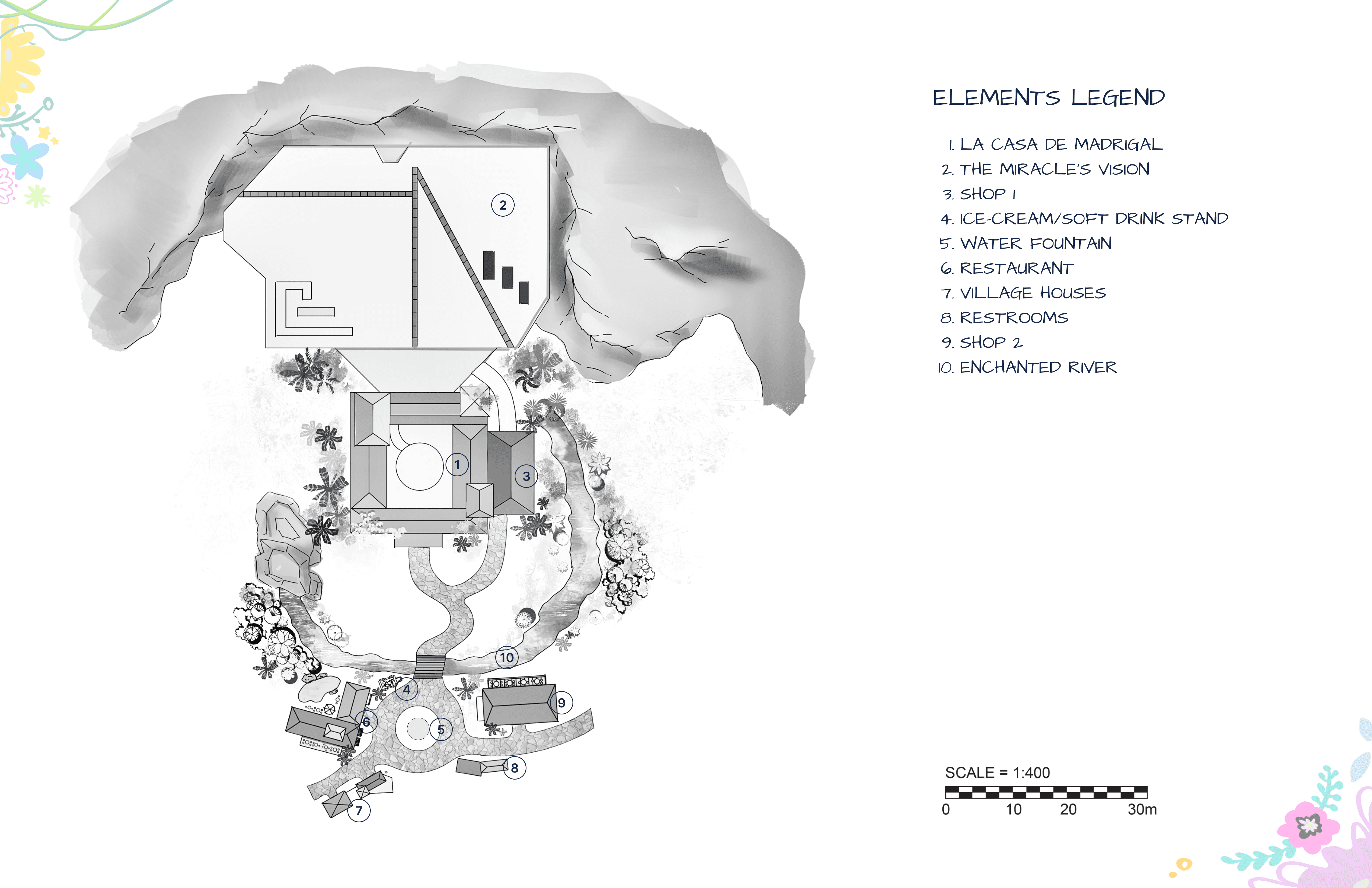 2

1

3

10

4

9

6

5

8

7

ELEMENTS LEGEND

1. LA CASA DE MADRIGAL
2. THE MIRACLE'S VISION
3. SHOP 1
4. ICE-CREAM/SOFT DRINK STAND
5. WATER FOUNTAIN
6. RESTAURANT
7. VILLAGE HOUSES
8. RESTROOMS
9. SHOP 2
10. ENCHANTED RIVER

SCALE = 1:400

0 10 20 30m