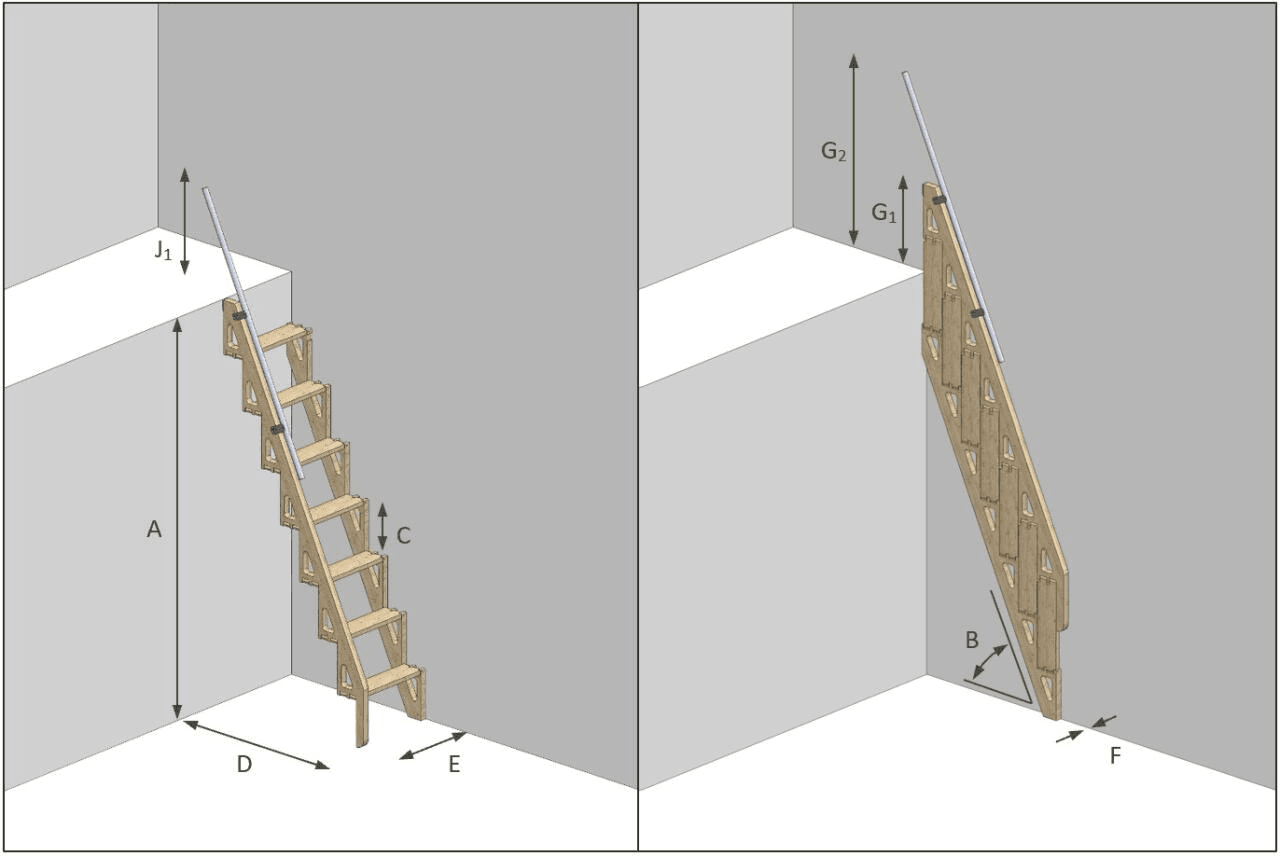 $J_1$

A

C

D

E

$G_2$

$G_1$

B

F