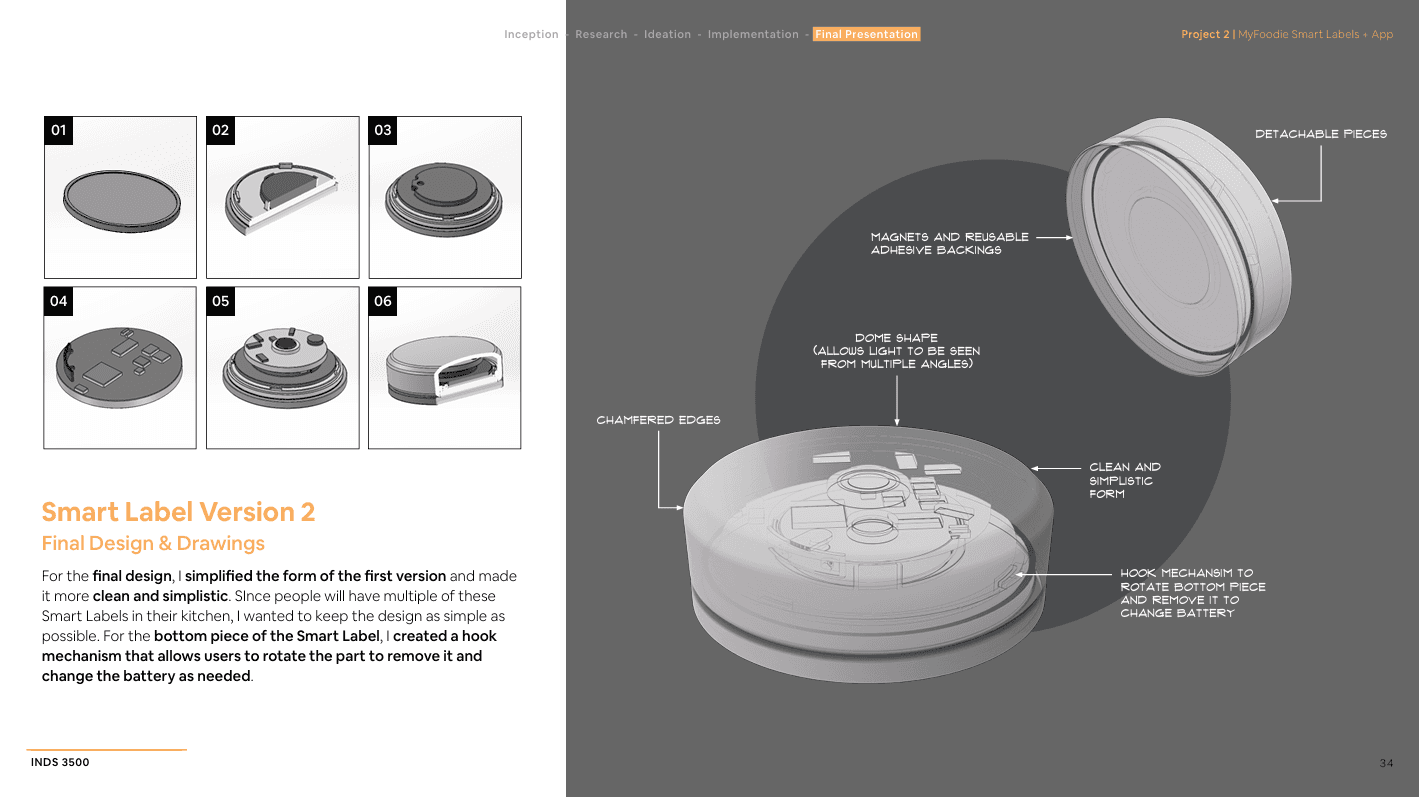 Inception - Research - Ideation - Implementation - Final Presentation

Project 2 | MyFoodie Smart Labels + App

01

02

03

04

05

06

Smart Label Version 2

Final Design & Drawings

For the final design, I simplified the form of the first version and made it more clean and simplistic. SInce people will have multiple of these Smart Labels in their kitchen, I wanted to keep the design as simple as possible. For the bottom piece of the Smart Label, I created a hook mechanism that allows users to rotate the part to remove it and change the battery as needed.

INDS 3500

DETACHABLE PIECES

MAGNETS AND REUSABLE ADHESIVE BACKINGS

DOME SHAPE (ALLOWS LIGHT TO BE SEEN FROM MULTIPLE ANGLES)

CHAMFERED EDGES

CLEAN AND SIMPLISTIC FORM

HOOK MECHANSIM TO ROTATE BOTTOM PIECE AND REMOVE IT TO CHANGE BATTERY

34