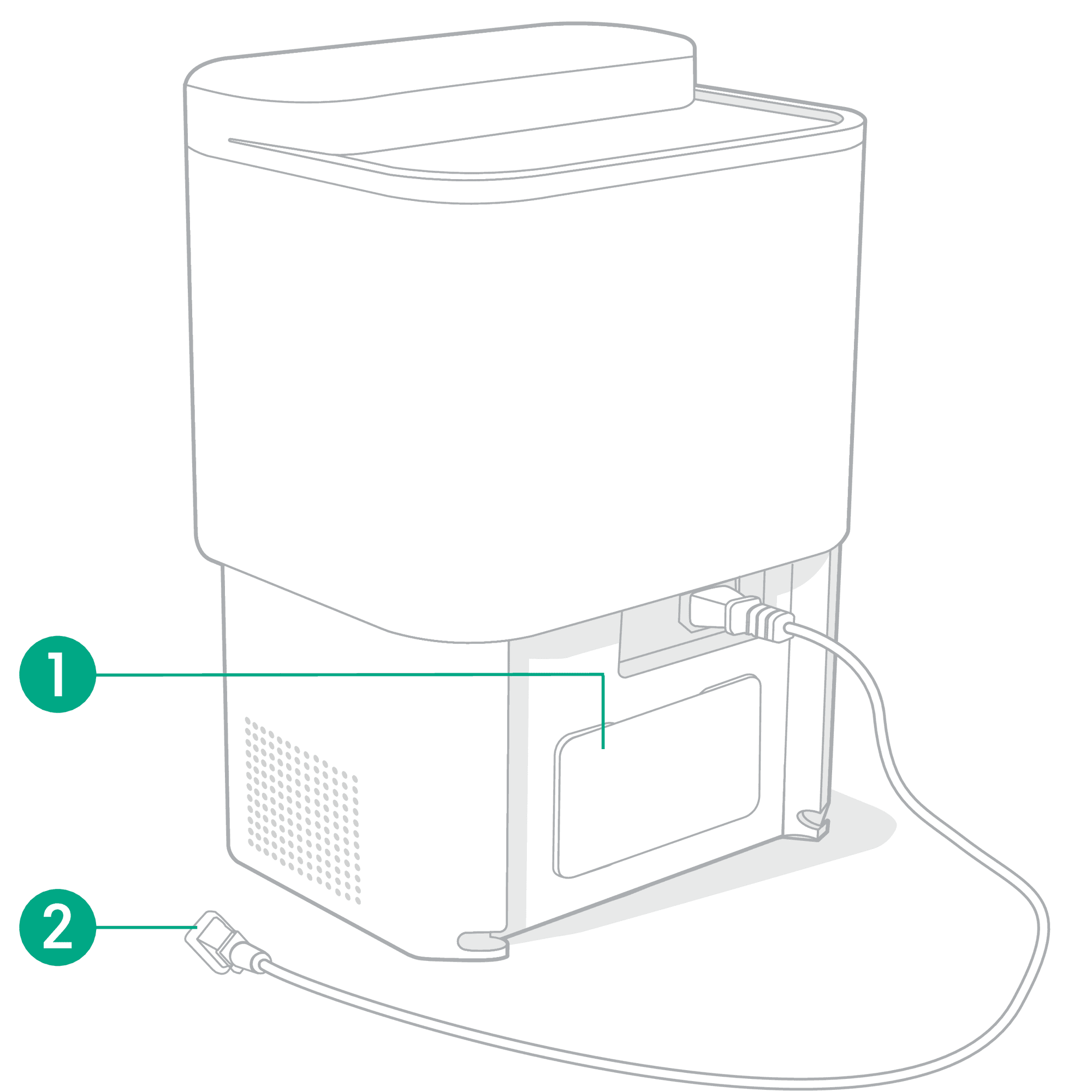 1

2