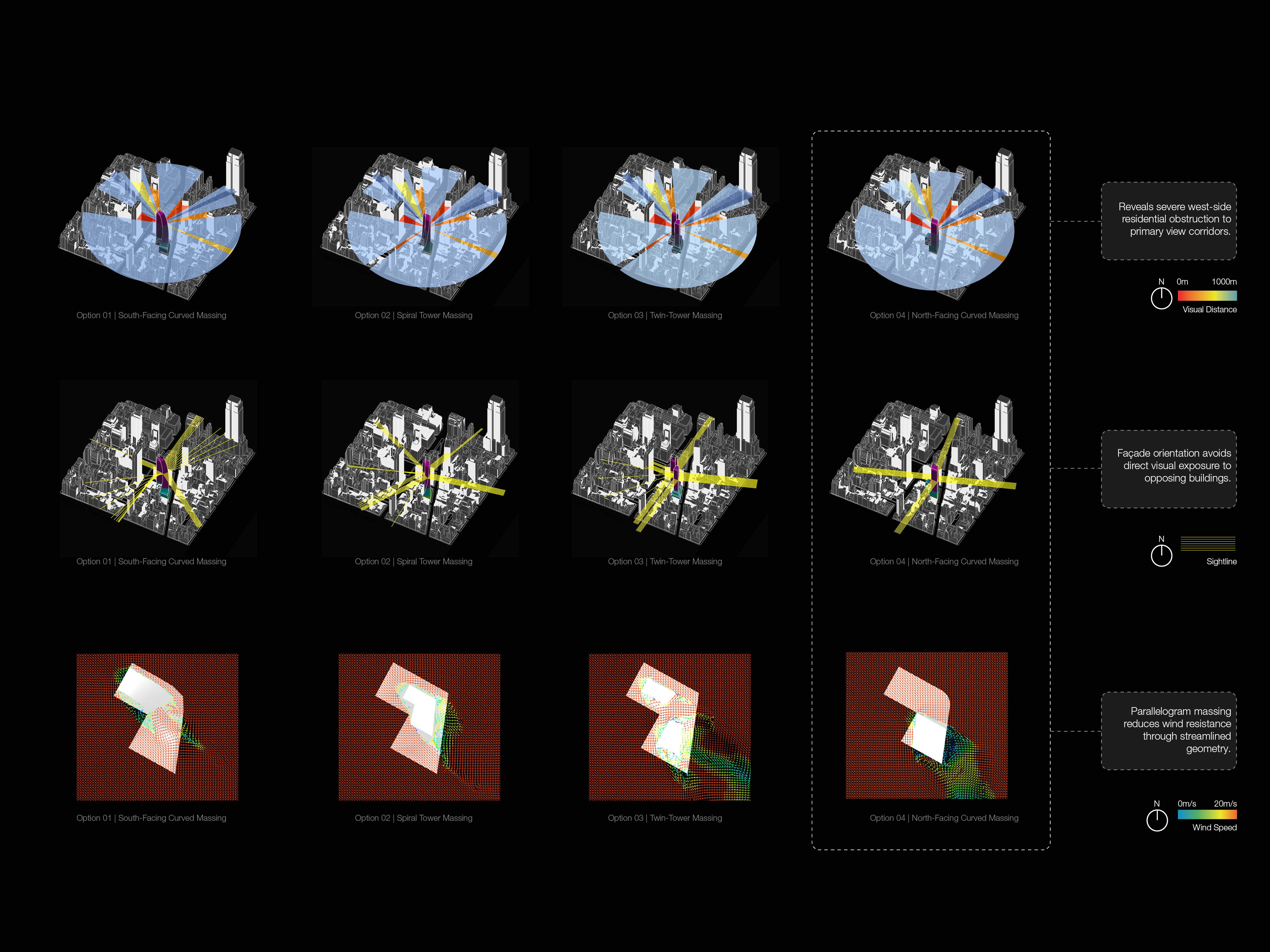 Option 01 | South-Facing Curved Massing

Option 02 | Spiral Tower Massing

Option 03 | Twin-Tower Massing

Option 04 | North-Facing Curved Massing

Reveals severe west-side residential obstruction to primary view corridors.

N 0m 1000m
Visual Distance

Option 01 | South-Facing Curved Massing

Option 02 | Spiral Tower Massing

Option 03 | Twin-Tower Massing

Option 04 | North-Facing Curved Massing

Façade orientation avoids direct visual exposure to opposing buildings.

N
Sightline

Option 01 | South-Facing Curved Massing

Option 02 | Spiral Tower Massing

Option 03 | Twin-Tower Massing

Option 04 | North-Facing Curved Massing

Parallelogram massing reduces wind resistance through streamlined geometry.

N 0m/s 20m/s
Wind Speed