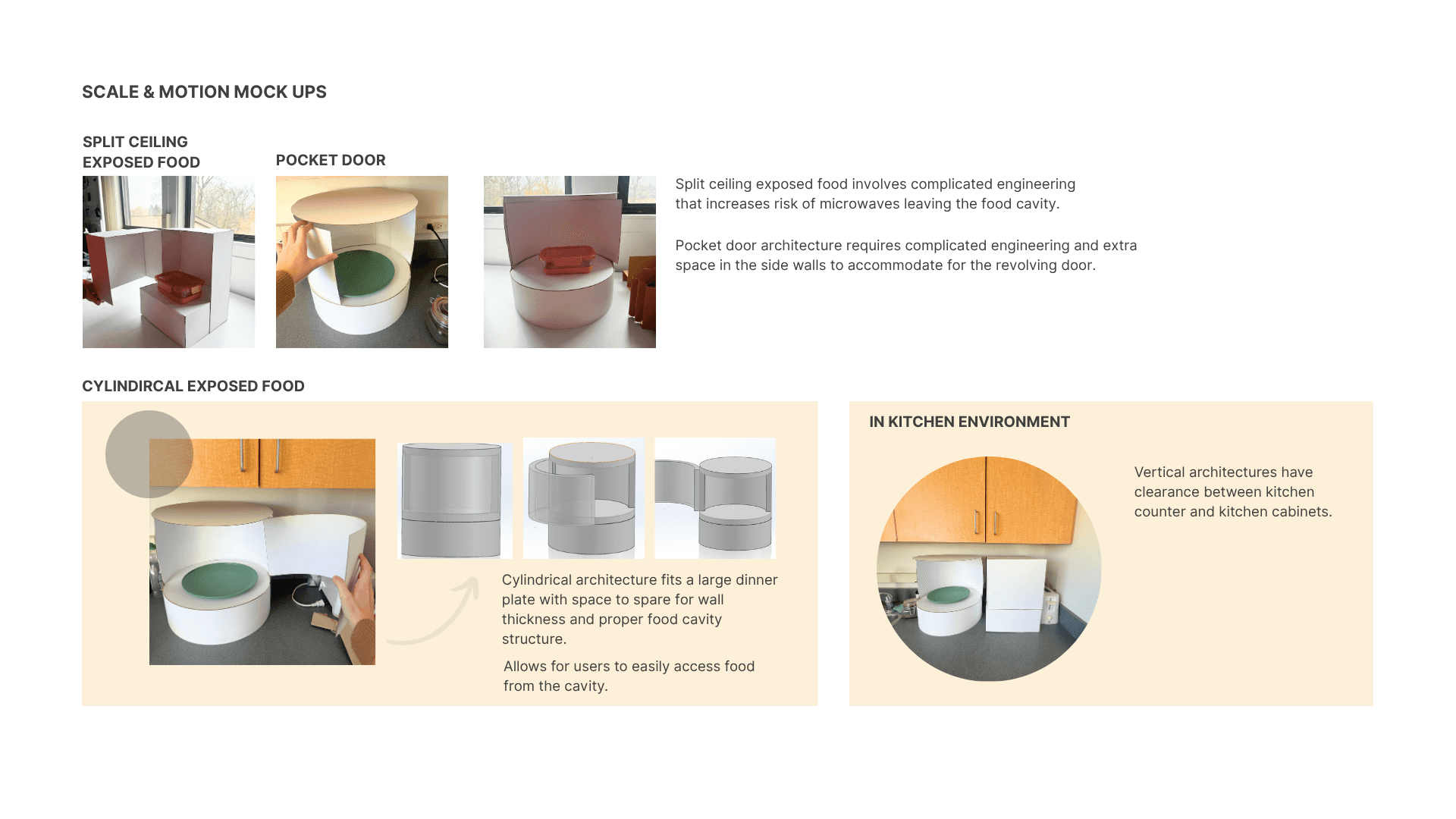 SCALE & MOTION MOCK UPS

SPLIT CEILING EXPOSED FOOD

POCKET DOOR

Split ceiling exposed food involves complicated engineering that increases risk of microwaves leaving the food cavity.

Pocket door architecture requires complicated engineering and extra space in the side walls to accommodate for the revolving door.

CYLINDIRCAL EXPOSED FOOD

Cylindrical architecture fits a large dinner plate with space to spare for wall thickness and proper food cavity structure.

Allows for users to easily access food from the cavity.

IN KITCHEN ENVIRONMENT

Vertical architectures have clearance between kitchen counter and kitchen cabinets.